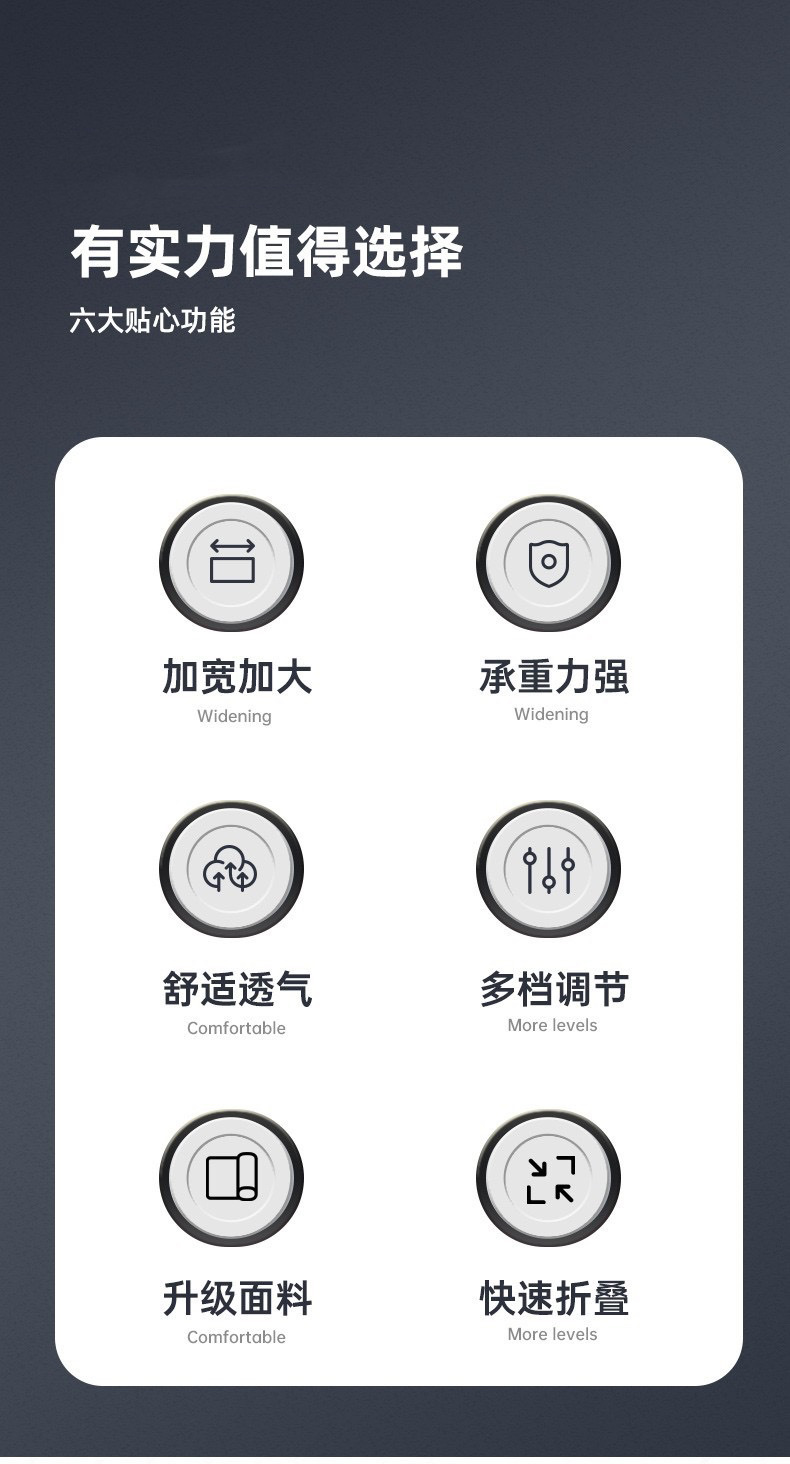 有实力值得选择

六大贴心功能

加宽加大
Widening

承重力强
Widening

舒适透气
Comfortable

多档调节
More levels

升级面料
Comfortable

快速折叠
More levels