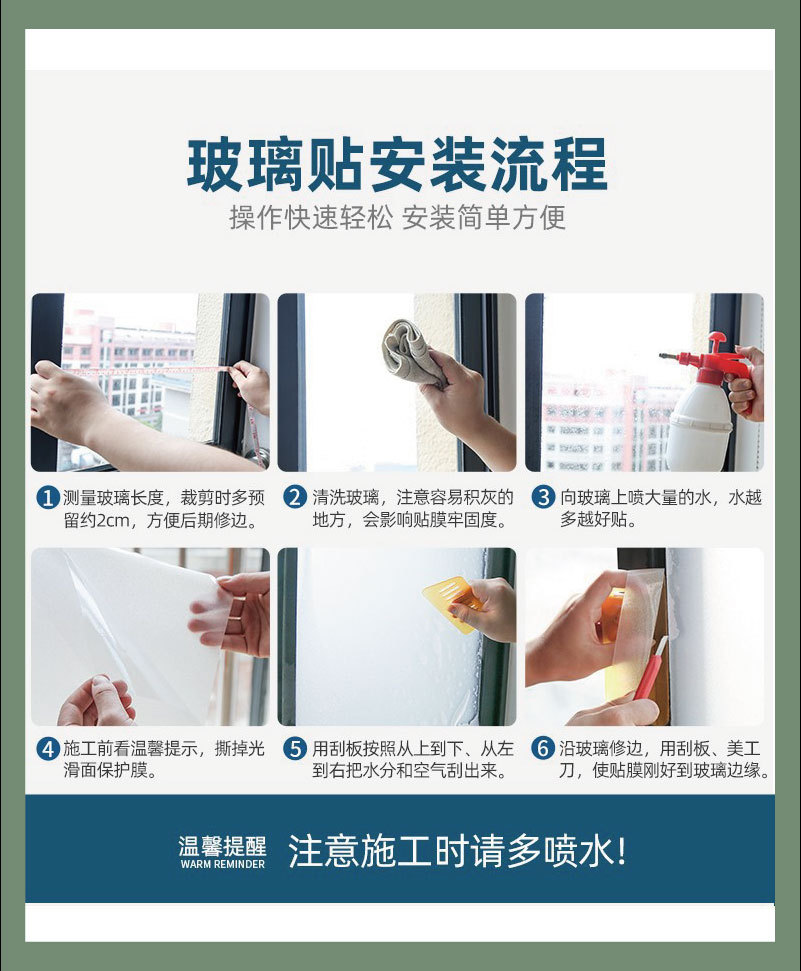 玻璃贴安装流程
操作快速轻松 安装简单方便

1 测量玻璃长度，裁剪时多预留约2cm，方便后期修边。

2 清洗玻璃，注意容易积灰的地方，会影响贴膜牢固度。

3 向玻璃上喷大量的水，水越多越好贴。

4 施工前看温馨提示，撕掉光滑面保护膜。

5 用刮板按照从上到下、从左到右把水分和空气刮出来。

6 沿玻璃修边，用刮板、美工刀，使贴膜刚好到玻璃边缘。

温馨提醒
WARM REMINDER
注意施工时请多喷水!