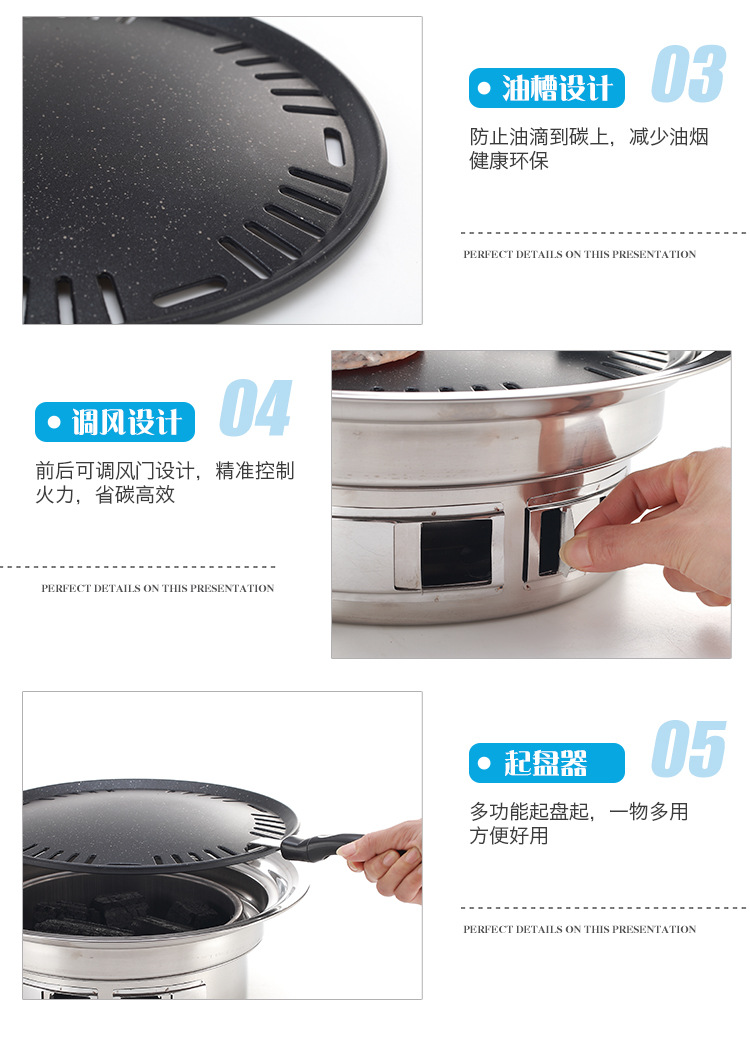 油槽设计

03

防止油滴到碳上，减少油烟
健康环保

PERFECT DETAILS ON THIS PRESENTATION

调风设计

04

前后可调风门设计，精准控制
火力，省碳高效

PERFECT DETAILS ON THIS PRESENTATION

起盘器

05

多功能起盘起，一物多用
方便好用

PERFECT DETAILS ON THIS PRESENTATION