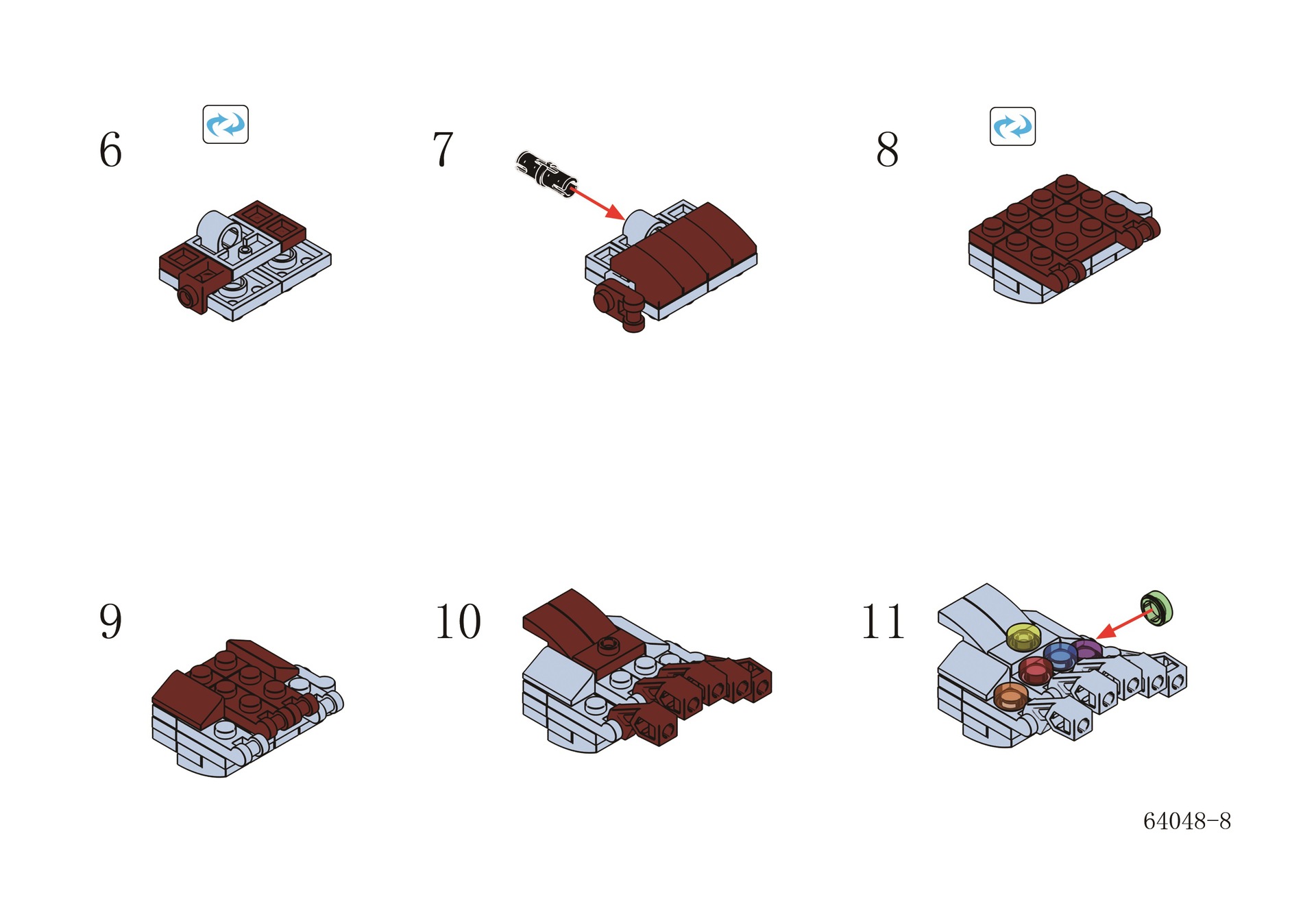 6

7

8

9

10

11

64048-8