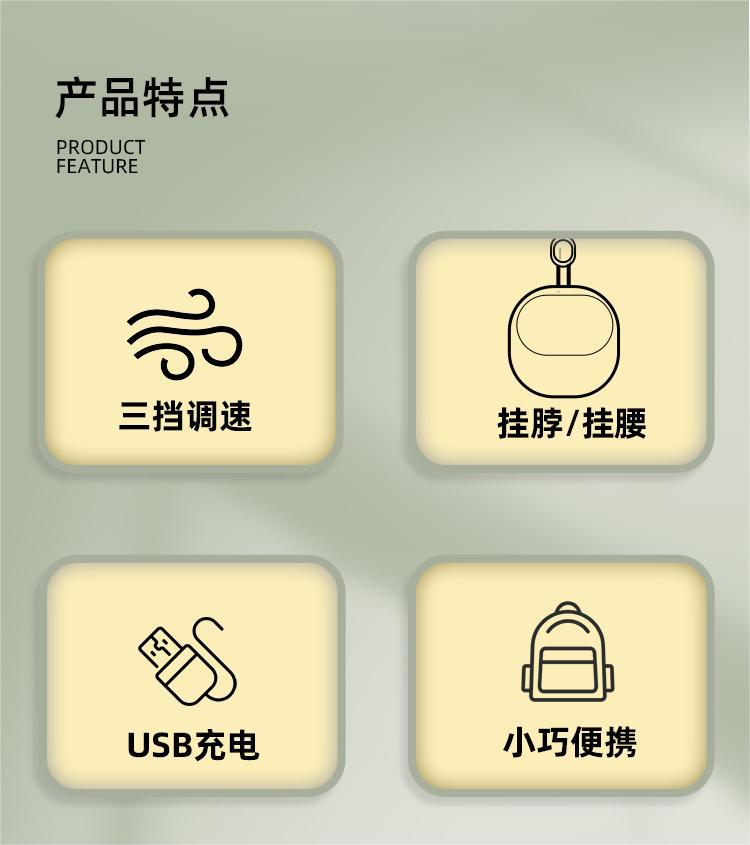 产品特点

PRODUCT
FEATURE

三挡调速

挂脖/挂腰

USB充电

小巧便携