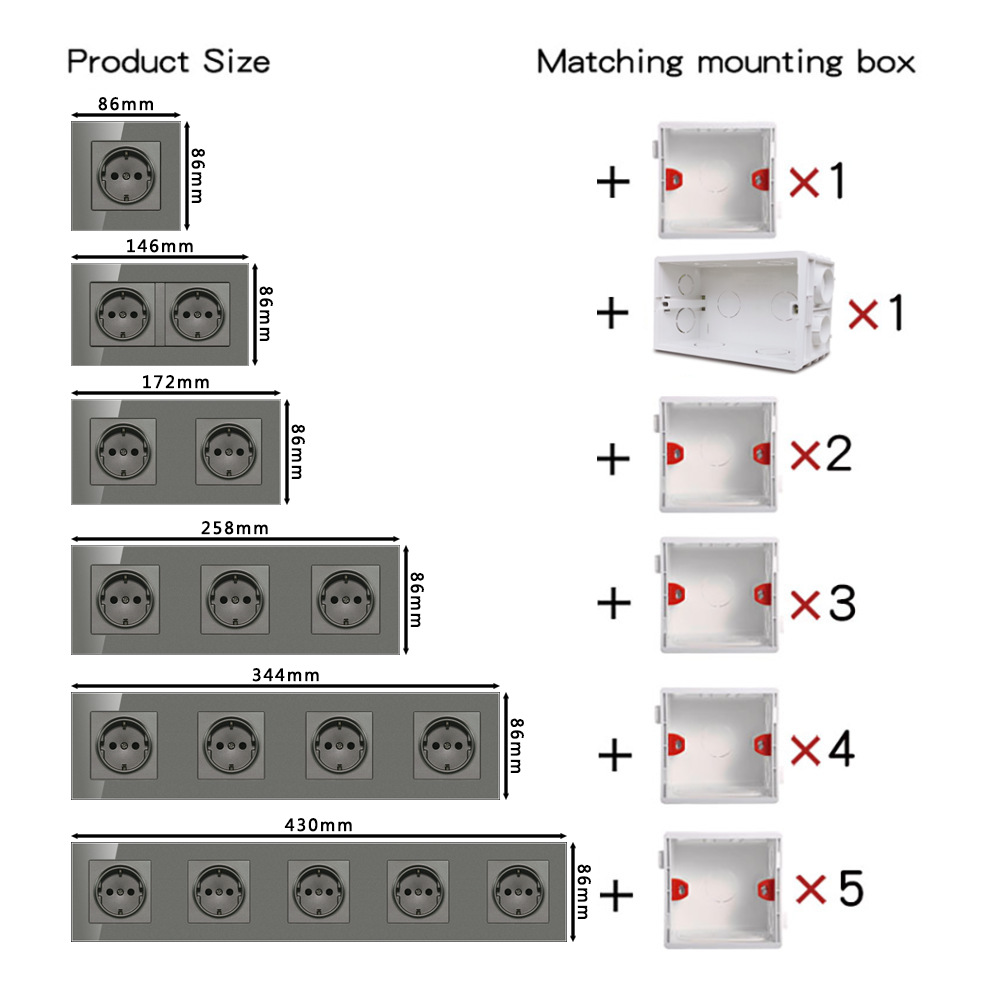 Product Size

Matching mounting box

86mm
86mm
+ ×1

146mm
86mm
+ ×1

172mm
86mm
+ ×2

258mm
86mm
+ ×3

344mm
86mm
+ ×4

430mm
86mm
+ ×5