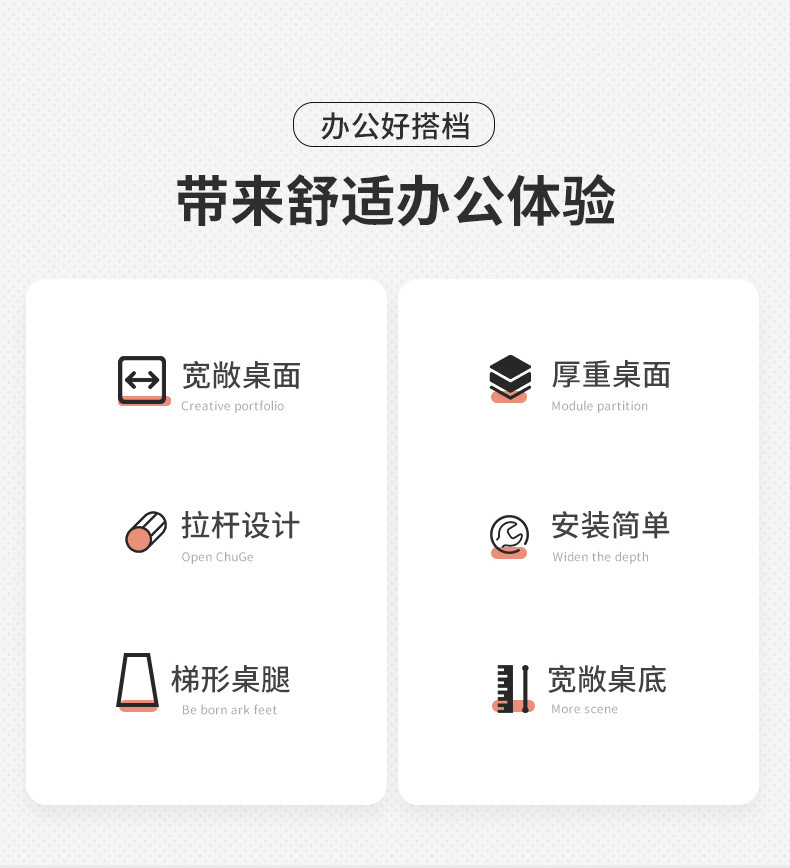 办公好搭档

带来舒适办公体验

宽敞桌面
Creative portfolio

拉杆设计
Open ChuGe

梯形桌腿
Be born ark feet

厚重桌面
Module partition

安装简单
Widen the depth

宽敞桌底
More scene