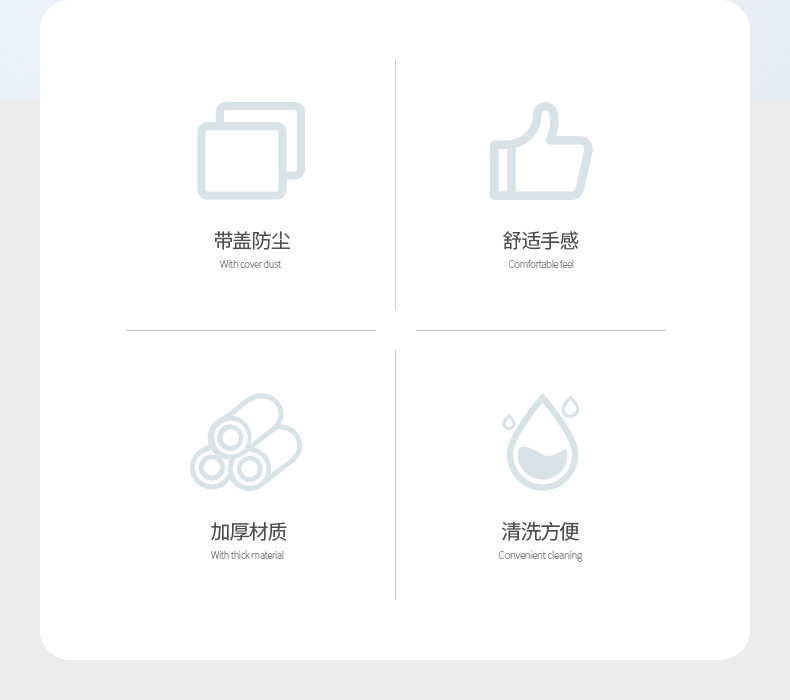 带盖防尘
With cover dust

舒适手感
Comfortable feel

加厚材质
With thick material

清洗方便
Convenient cleaning