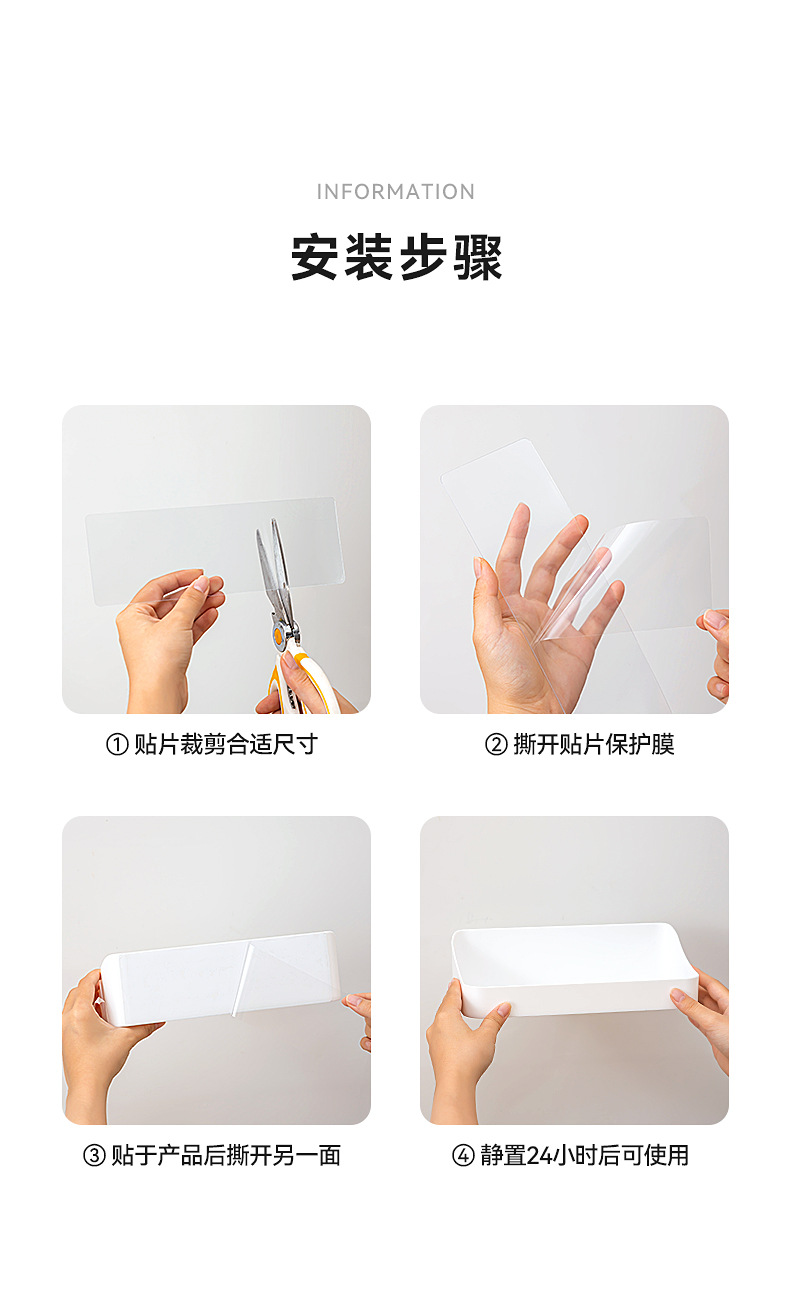 INFORMATION

安装步骤

① 贴片裁剪合适尺寸

② 撕开贴片保护膜

③ 贴于产品后撕开另一面

④ 静置24小时后可使用