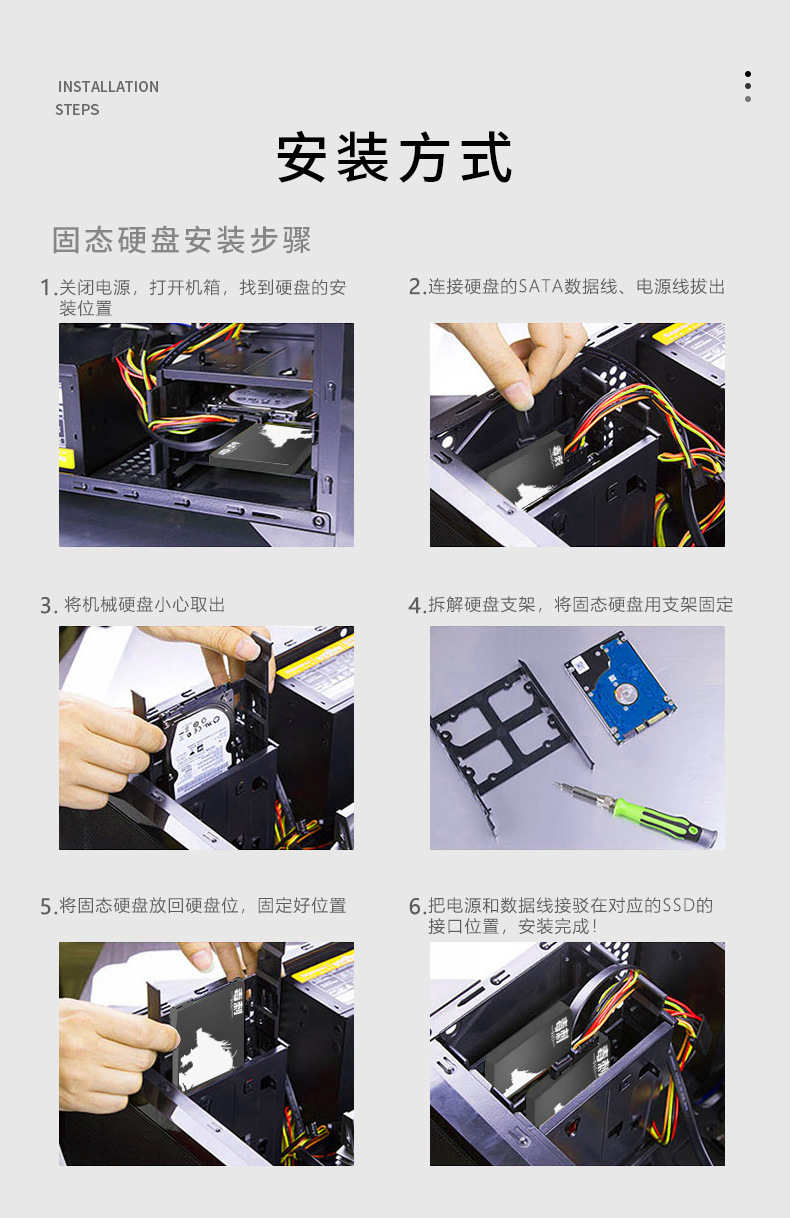 INSTALLATION
STEPS

安装方式

固态硬盘安装步骤

1.关闭电源，打开机箱，找到硬盘的安装位置

2.连接硬盘的SATA数据线、电源线拔出

3. 将机械硬盘小心取出

4.拆解硬盘支架，将固态硬盘用支架固定

5.将固态硬盘放回硬盘位，固定好位置

6.把电源和数据线接驳在对应的SSD的接口位置，安装完成！