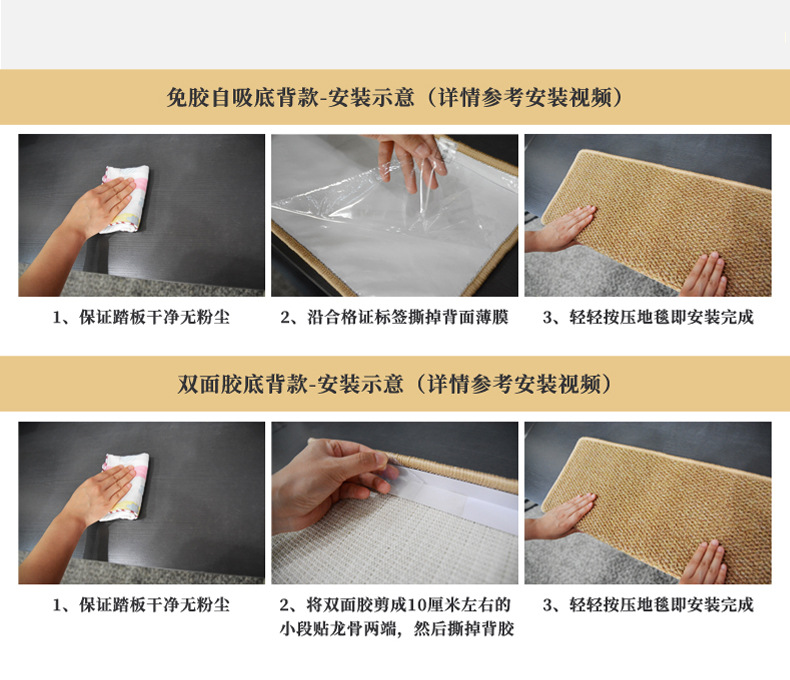 免胶自吸底背款-安装示意（详情参考安装视频）

1、保证踏板干净无粉尘

2、沿合格证标签撕掉背面薄膜

3、轻轻按压地毯即安装完成

双面胶底背款-安装示意（详情参考安装视频）

1、保证踏板干净无粉尘

2、将双面胶剪成10厘米左右的小段贴龙骨两端，然后撕掉背胶

3、轻轻按压地毯即安装完成