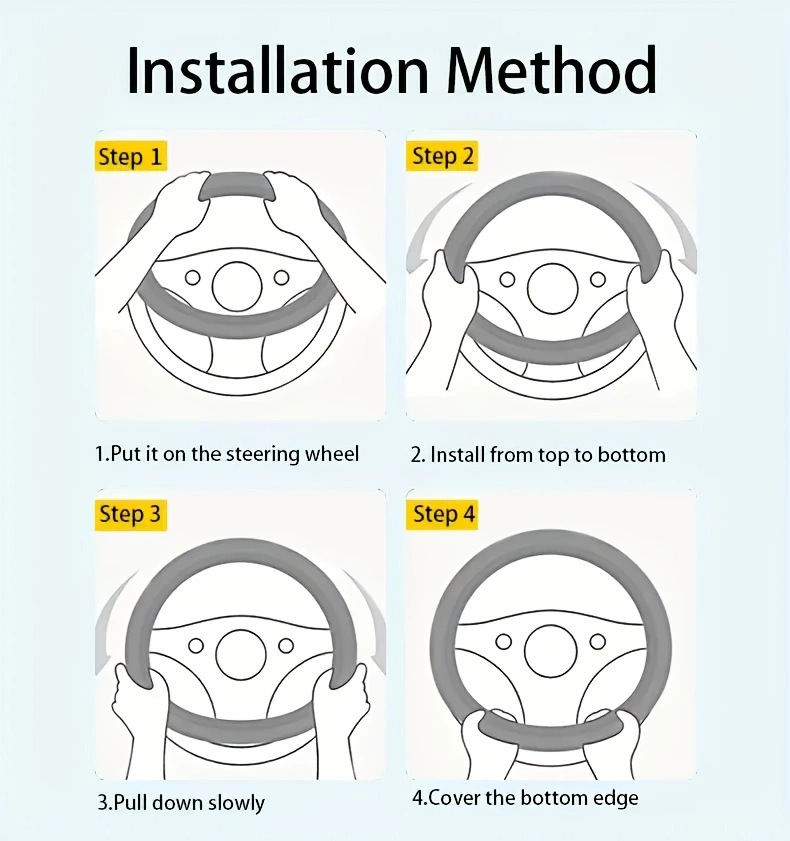 Installation Method

Step 1

1.Put it on the steering wheel

Step 2

2. Install from top to bottom

Step 3

3.Pull down slowly

Step 4

4.Cover the bottom edge