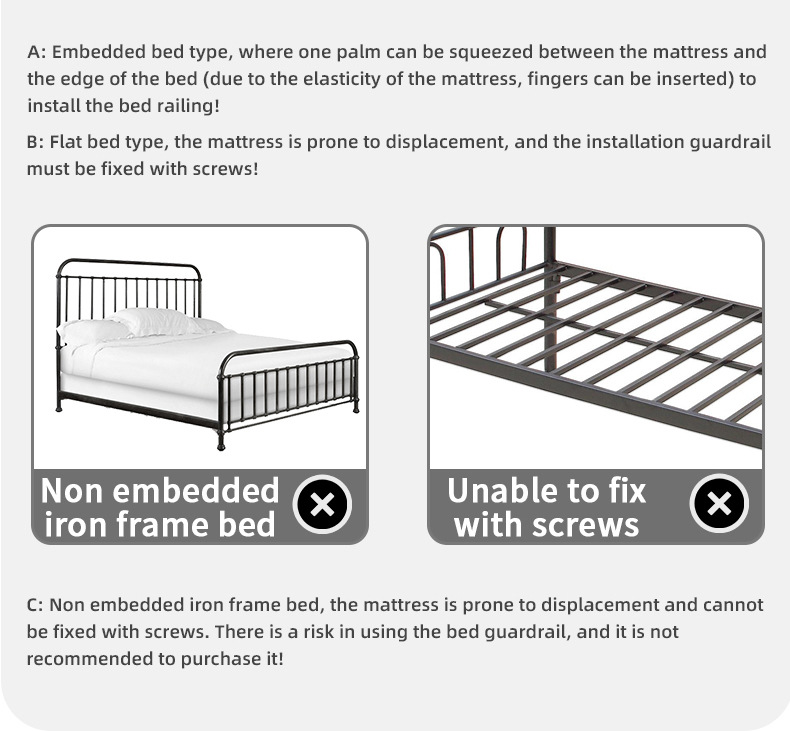 A: Embedded bed type, where one palm can be squeezed between the mattress and the edge of the bed (due to the elasticity of the mattress, fingers can be inserted) to install the bed railing!

B: Flat bed type, the mattress is prone to displacement, and the installation guardrail must be fixed with screws!

Non embedded iron frame bed

Unable to fix with screws

C: Non embedded iron frame bed, the mattress is prone to displacement and cannot be fixed with screws. There is a risk in using the bed guardrail, and it is not recommended to purchase it!