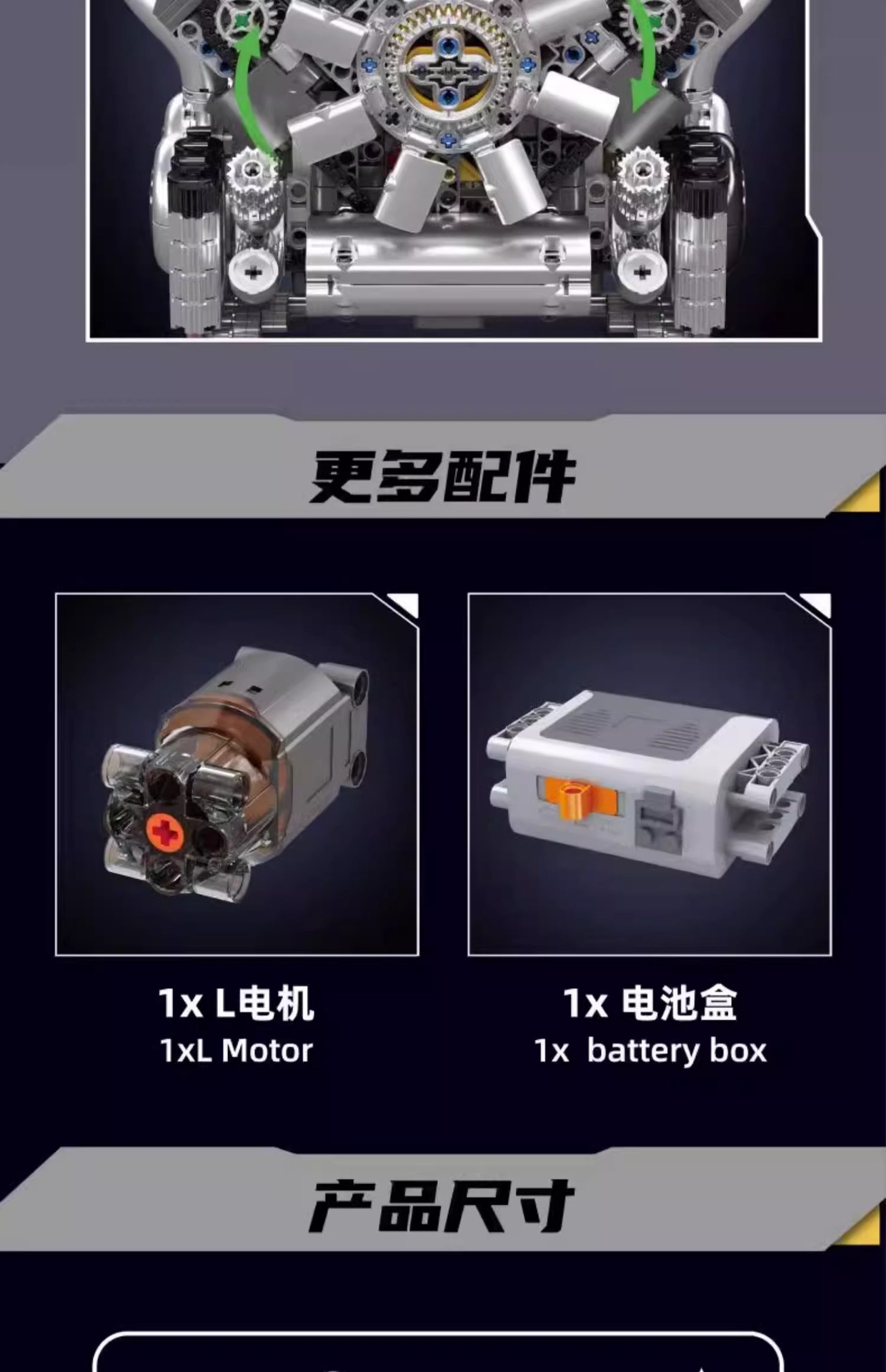 更多配件

1x L电机
1xL Motor

1x 电池盒
1x battery box

产品尺寸