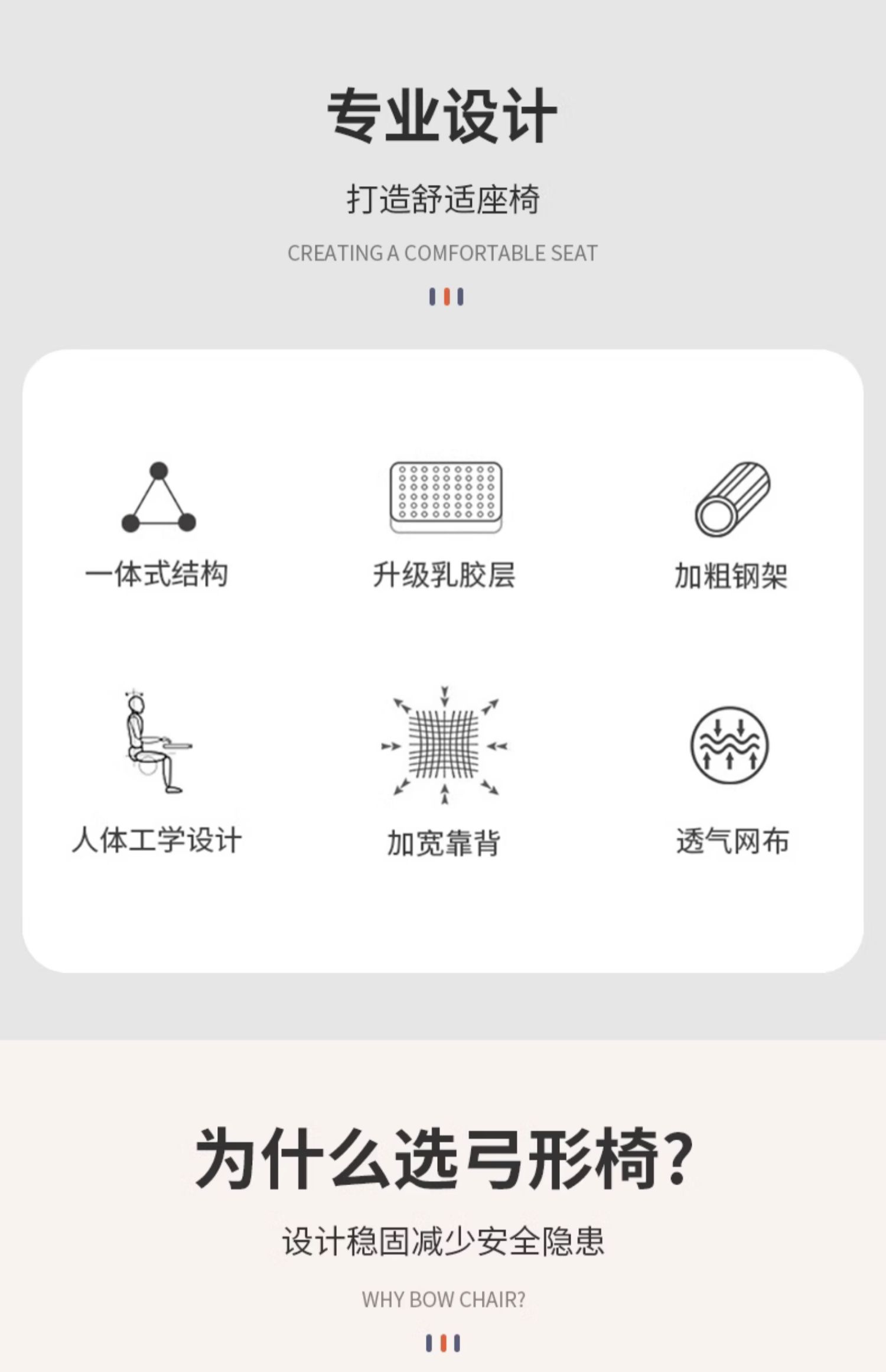 专业设计

打造舒适座椅

CREATING A COMFORTABLE SEAT

一体式结构

升级乳胶层

加粗钢架

人体工学设计

加宽靠背

透气网布

为什么选弓形椅?

设计稳固减少安全隐患

WHY BOW CHAIR?