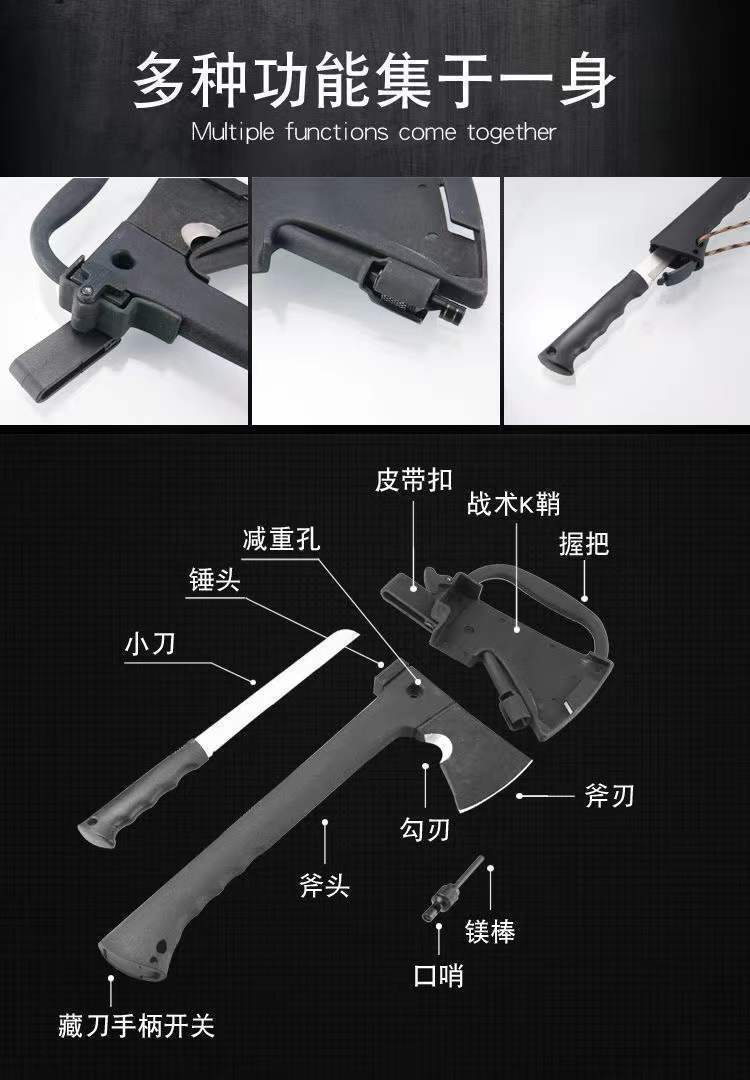 多种功能集于一身
Multiple functions come together

皮带扣
战术K鞘
握把
减重孔
锤头
小刀
斧刃
勾刃
斧头
镁棒
口哨
藏刀手柄开关