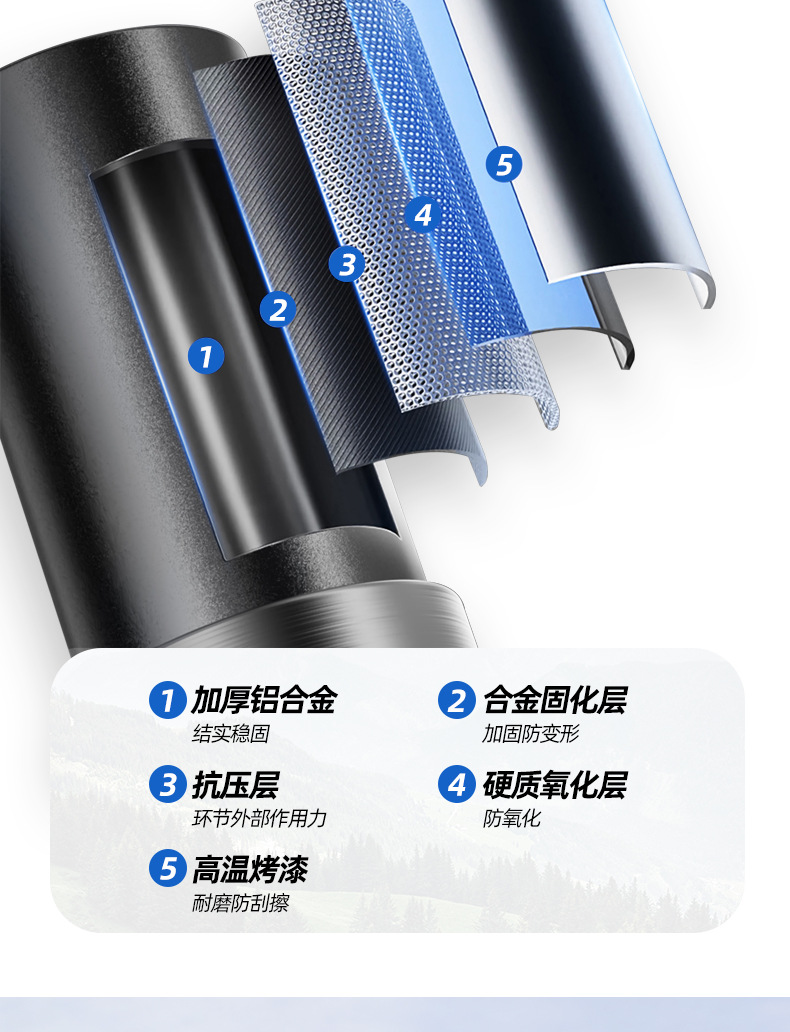 5
4
3
2
1

1 加厚铝合金
结实稳固

2 合金固化层
加固防变形

3 抗压层
环节外部作用力

4 硬质氧化层
防氧化

5 高温烤漆
耐磨防刮擦