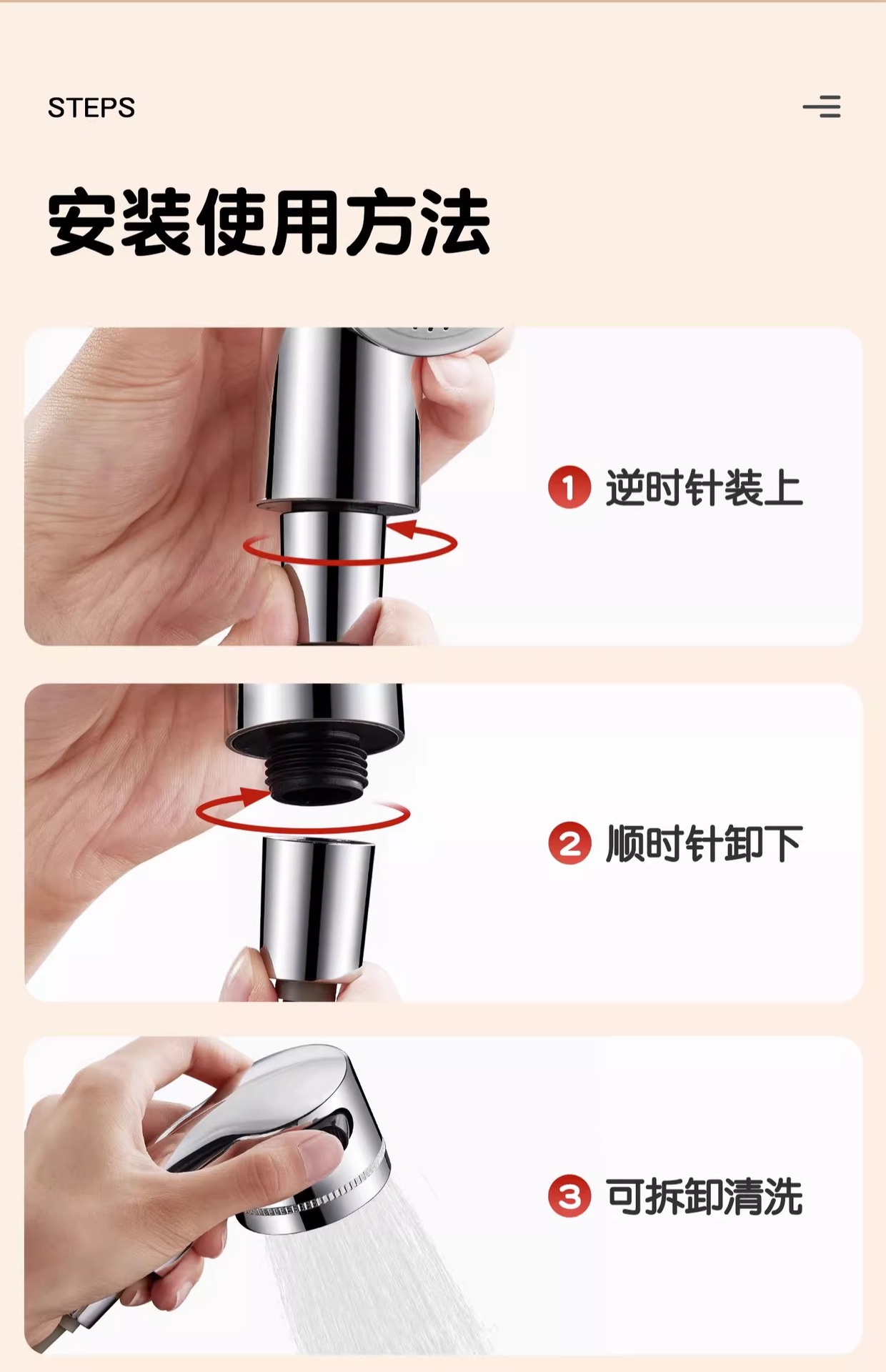 STEPS

安装使用方法

1 逆时针装上

2 顺时针卸下

3 可拆卸清洗