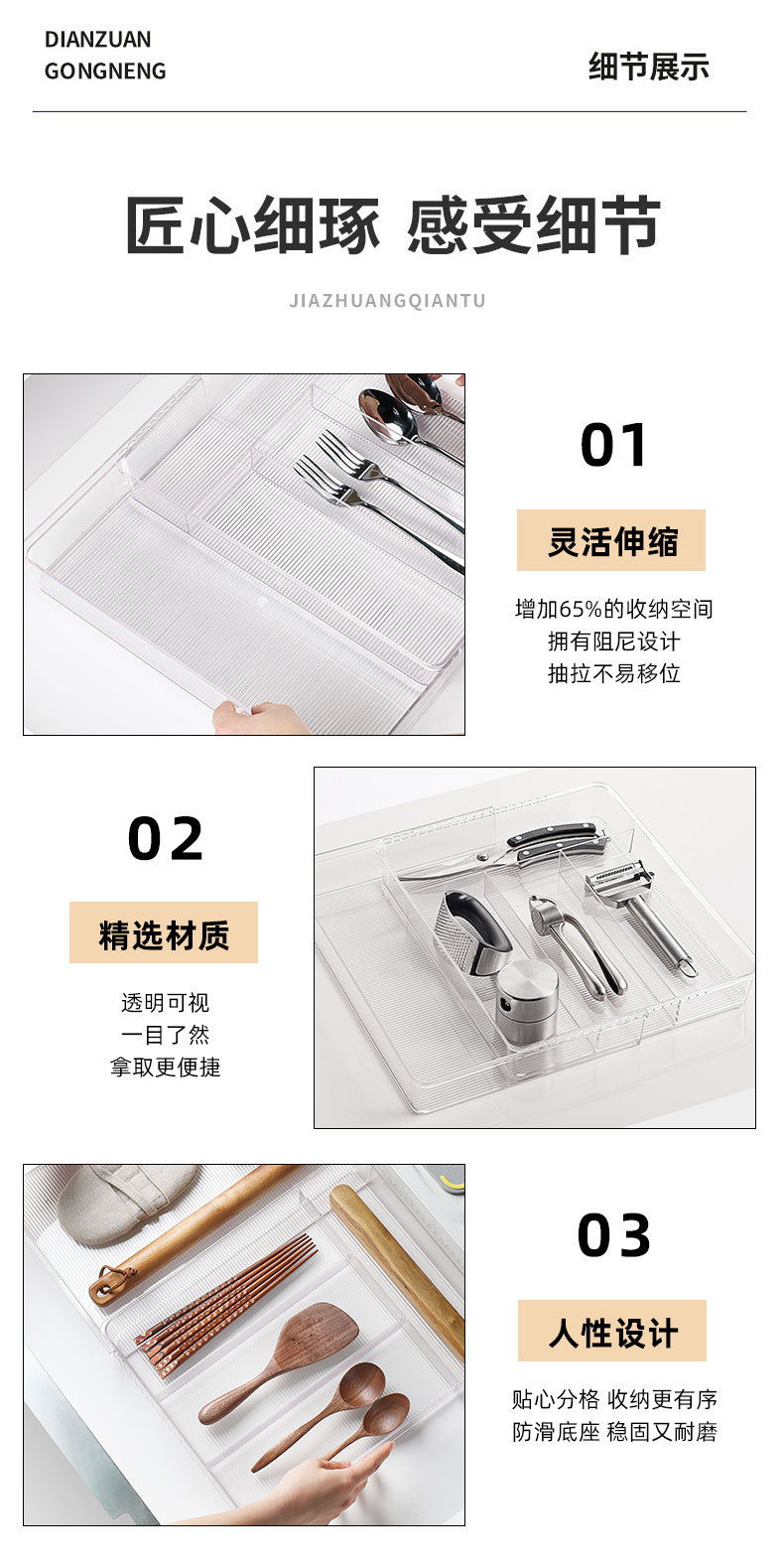 DIANZUAN
GONGNENG

细节展示

匠心细琢 感受细节

JIAZHUANGQIANTU

01

灵活伸缩

增加65%的收纳空间
拥有阻尼设计
抽拉不易移位

02

精选材质

透明可视
一目了然
拿取更便捷

03

人性设计

贴心分格 收纳更有序
防滑底座 稳固又耐磨