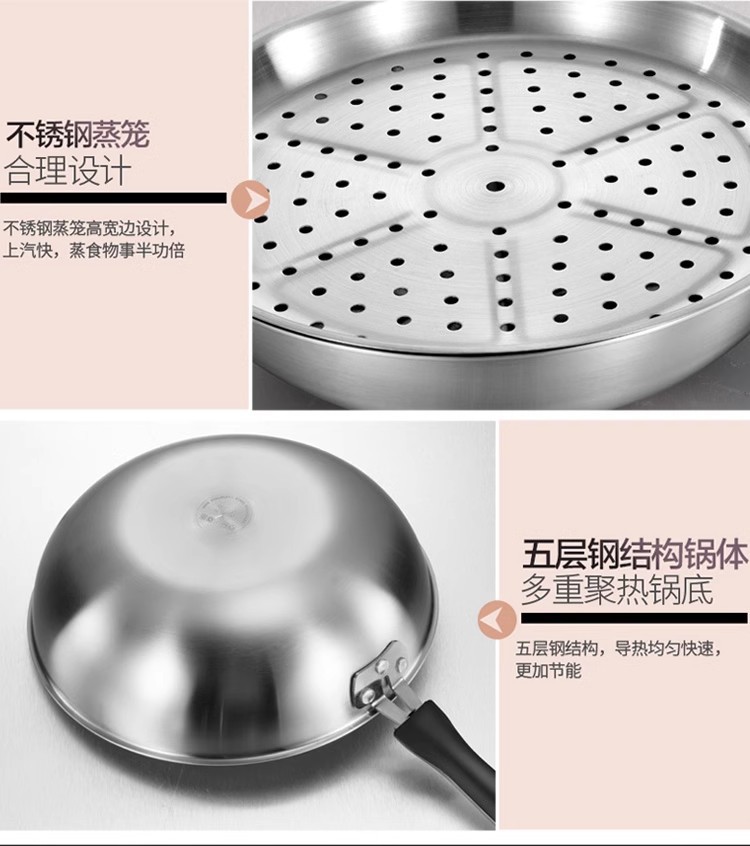 不锈钢蒸笼
合理设计

不锈钢蒸笼高宽边设计，上汽快，蒸食物事半功倍

五层钢结构锅体
多重聚热锅底

五层钢结构，导热均匀快速，更加节能