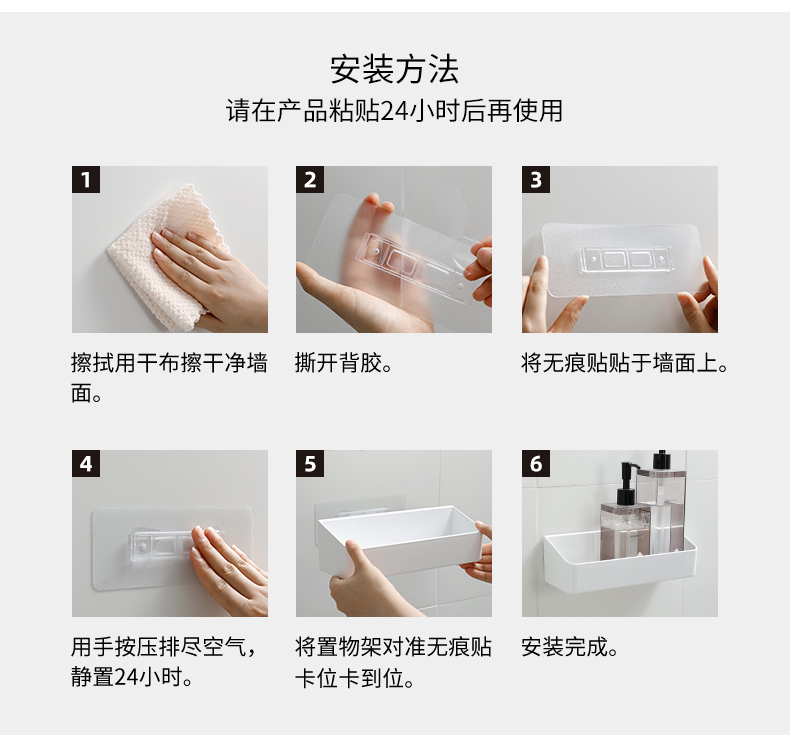 安装方法
请在产品粘贴24小时后再使用

1

擦拭用干布擦干净墙面。

2

撕开背胶。

3

将无痕贴贴于墙面上。

4

用手按压排尽空气，静置24小时。

5

将置物架对准无痕贴卡位卡到位。

6

安装完成。