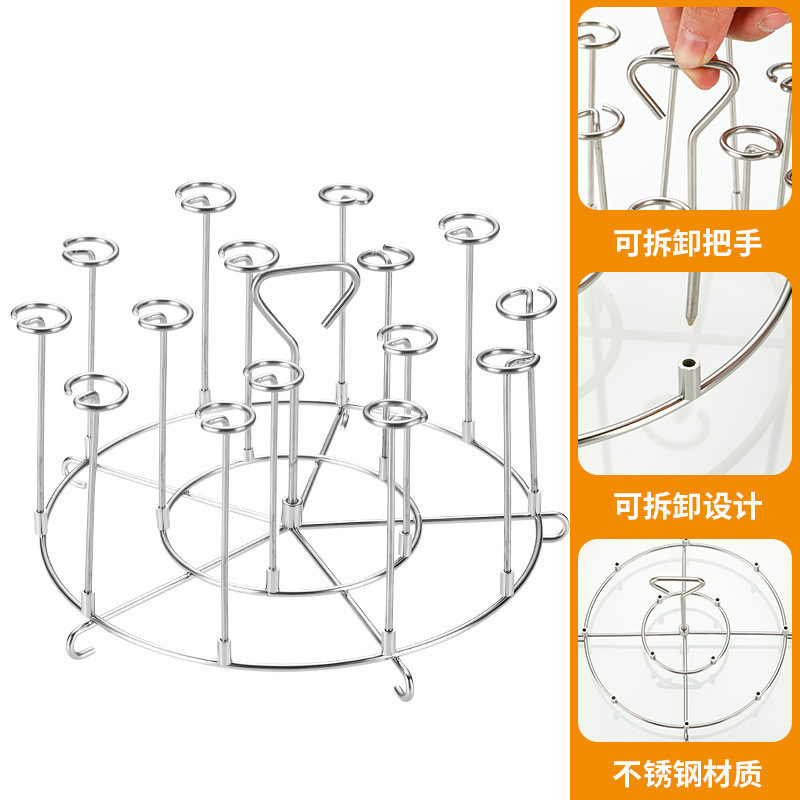 可拆卸把手

可拆卸设计

不锈钢材质