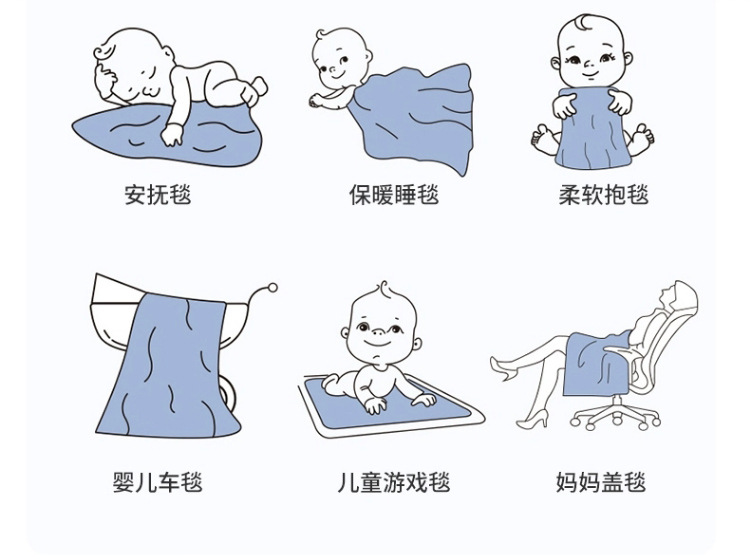 安抚毯

保暖睡毯

柔软抱毯

婴儿车毯

儿童游戏毯

妈妈盖毯