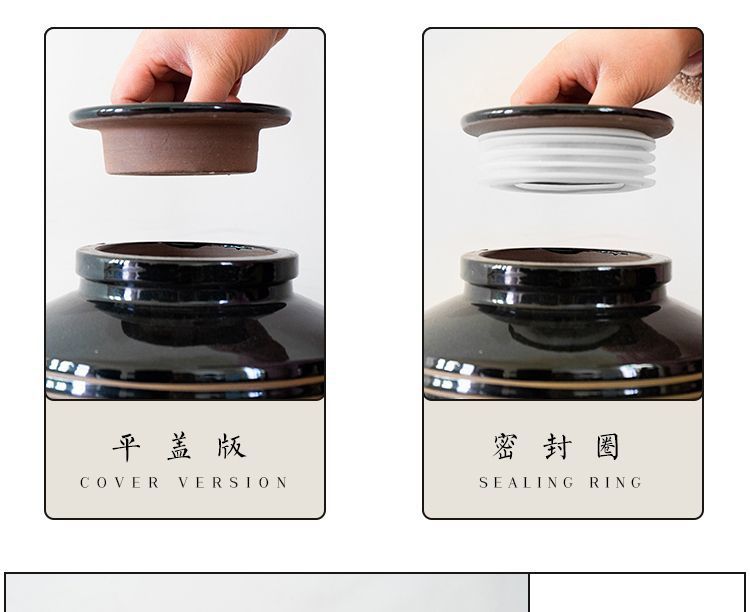 平盖版
COVER VERSION

密封圈
SEALING RING