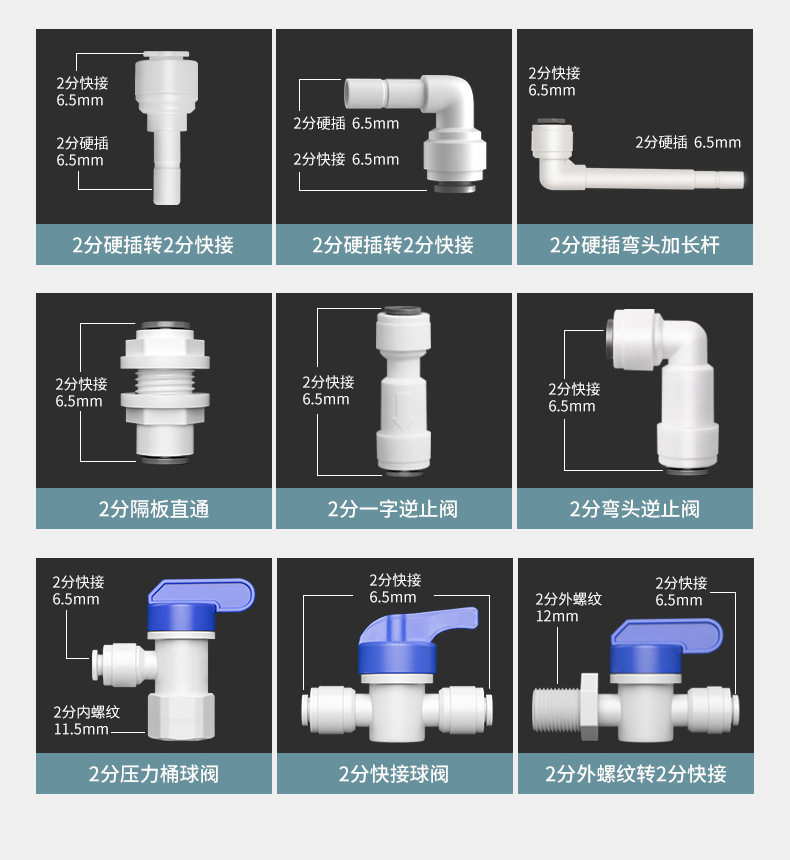 2分快接
6.5mm

2分硬插
6.5mm

2分硬插转2分快接

2分硬插 6.5mm

2分快接 6.5mm

2分硬插转2分快接

2分快接
6.5mm

2分硬插 6.5mm

2分硬插弯头加长杆

2分快接
6.5mm

2分隔板直通

2分快接
6.5mm

2分一字逆止阀

2分快接
6.5mm

2分弯头逆止阀

2分快接
6.5mm

2分内螺纹
11.5mm

2分压力桶球阀

2分快接
6.5mm

2分快接球阀

2分外螺纹
12mm

2分快接
6.5mm

2分外螺纹转2分快接