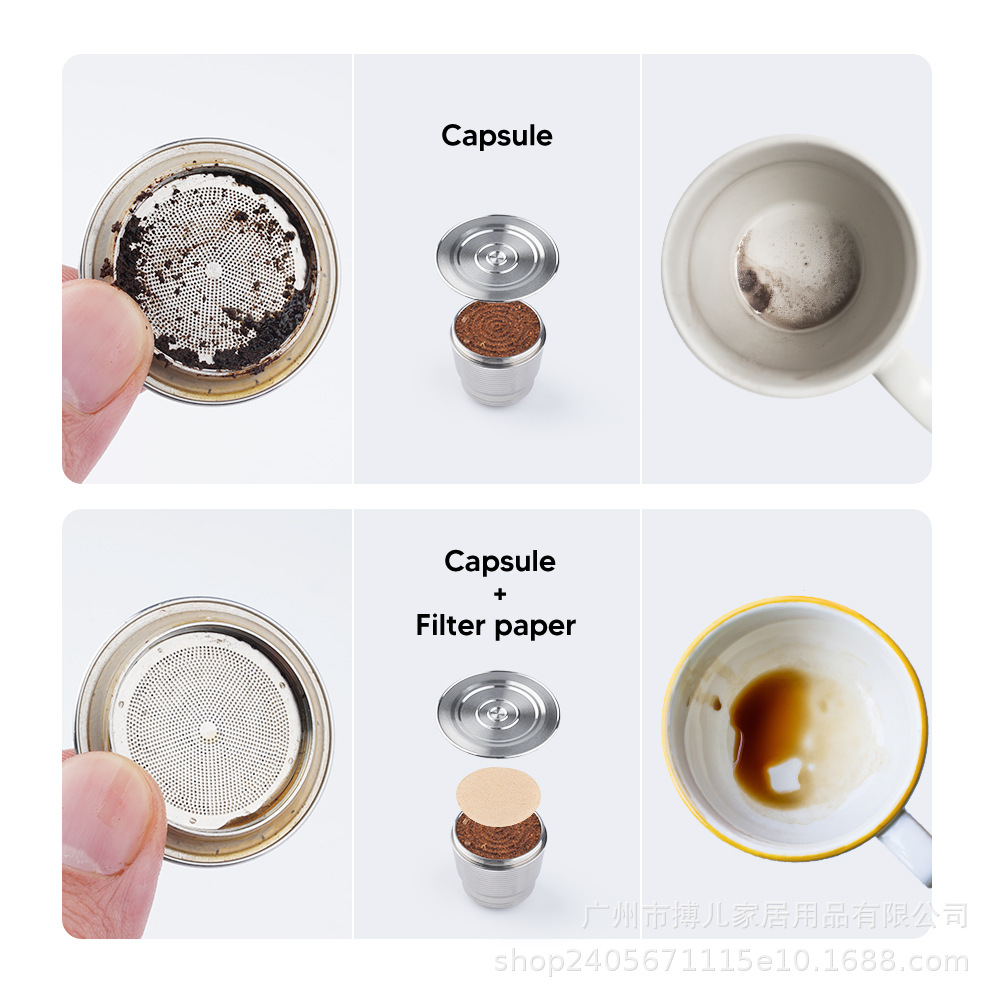 Capsule

Capsule
+
Filter paper

广州市搏儿家居用品有限公司
shop2405671115e10.1688.com