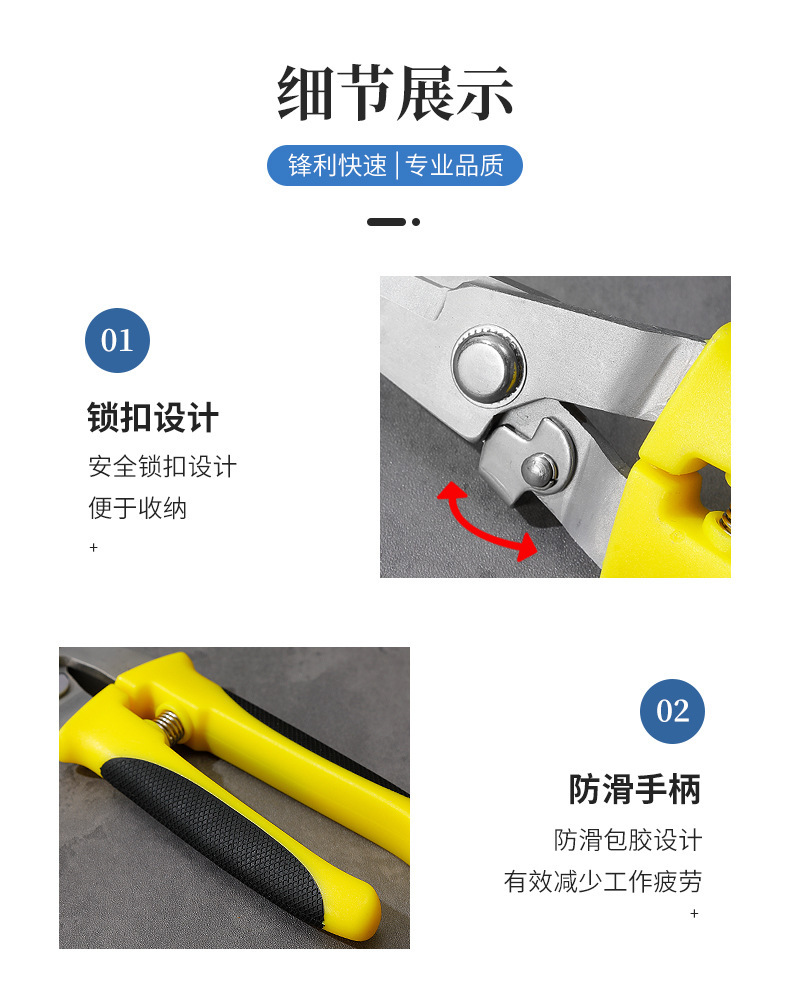 细节展示

锋利快速 | 专业品质

01

锁扣设计

安全锁扣设计
便于收纳

+

02

防滑手柄

防滑包胶设计
有效减少工作疲劳

+