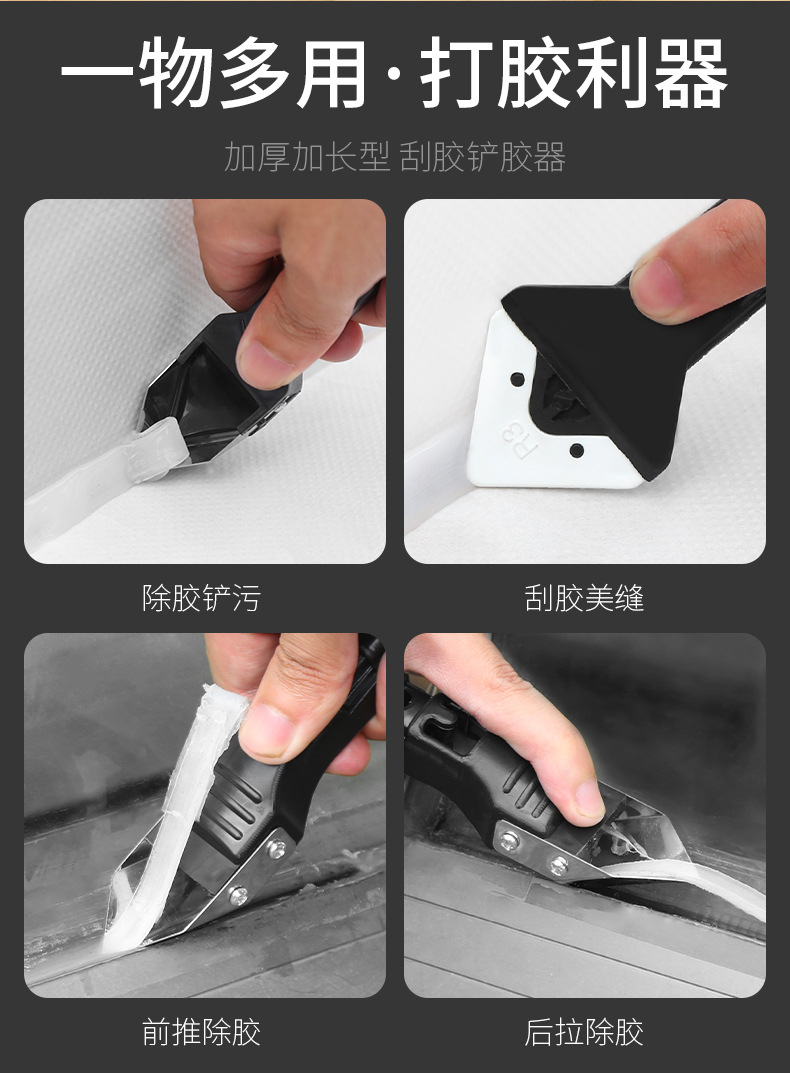 一物多用·打胶利器

加厚加长型 刮胶铲胶器

R3

除胶铲污

刮胶美缝

前推除胶

后拉除胶