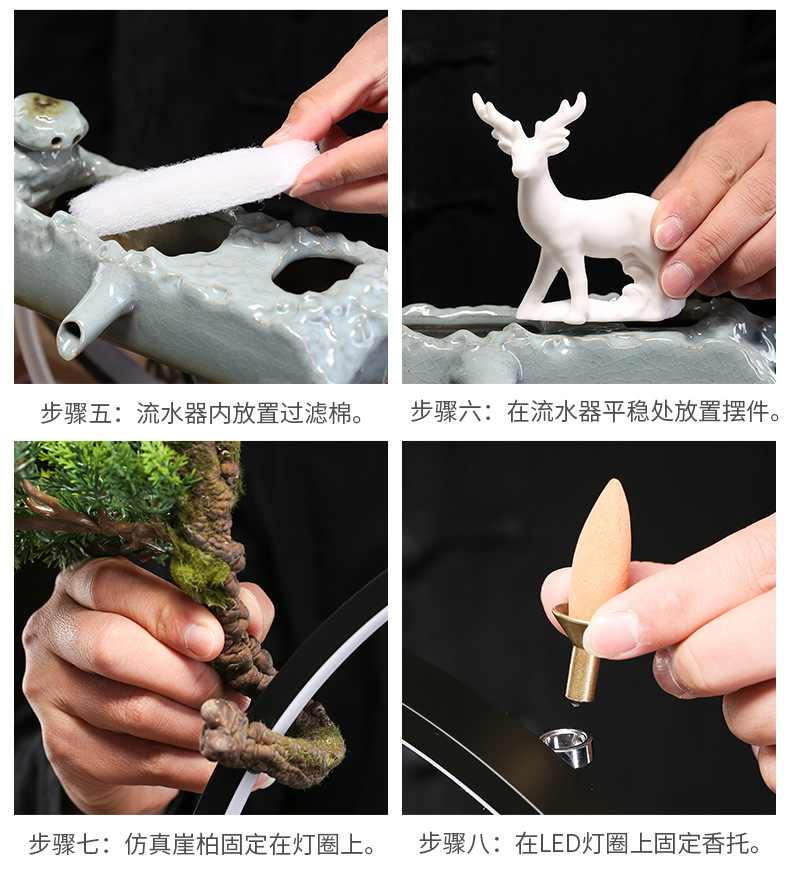 步骤五：流水器内放置过滤棉。

步骤六：在流水器平稳处放置摆件。

步骤七：仿真崖柏固定在灯圈上。

步骤八：在LED灯圈上固定香托。