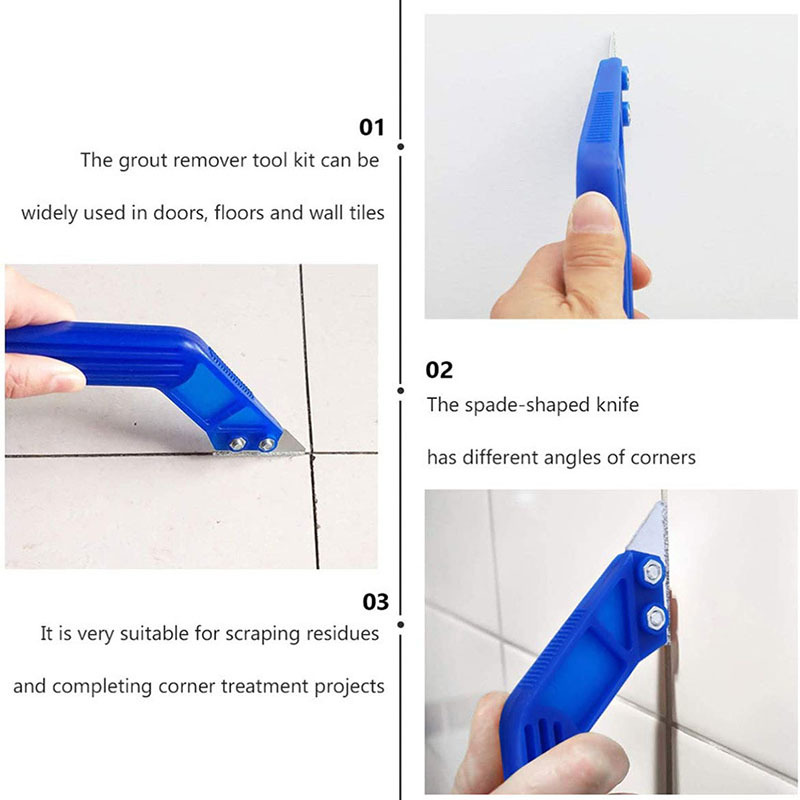 01
The grout remover tool kit can be widely used in doors, floors and wall tiles

02
The spade-shaped knife has different angles of corners

03
It is very suitable for scraping residues and completing corner treatment projects