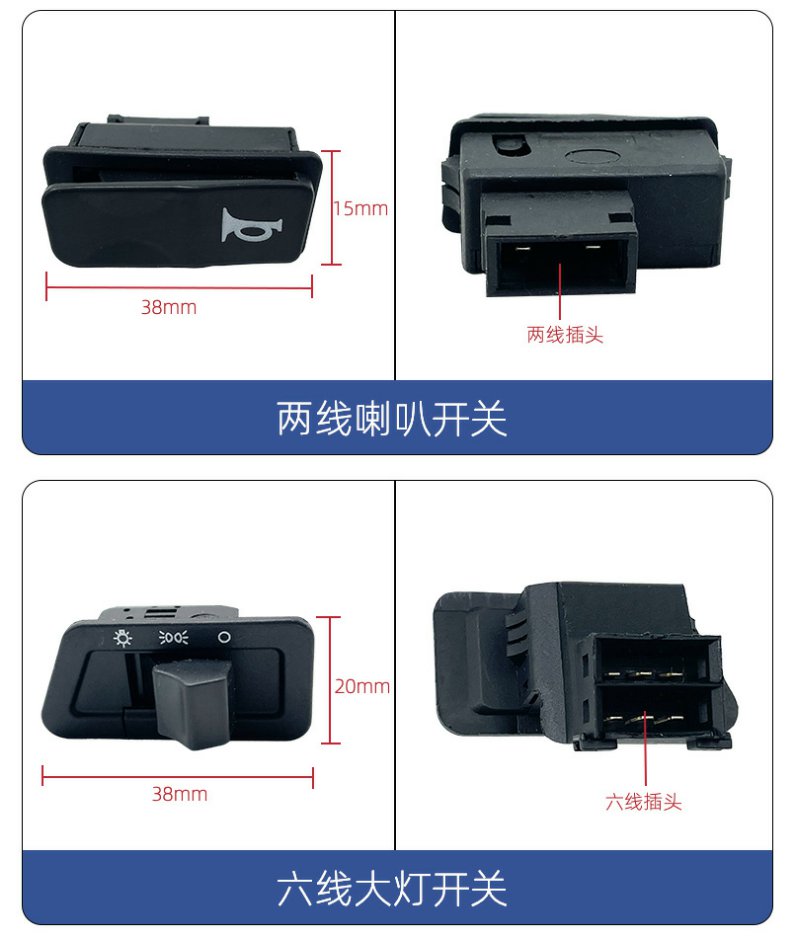 15mm

38mm

两线插头

两线喇叭开关

20mm

38mm

六线插头

六线大灯开关