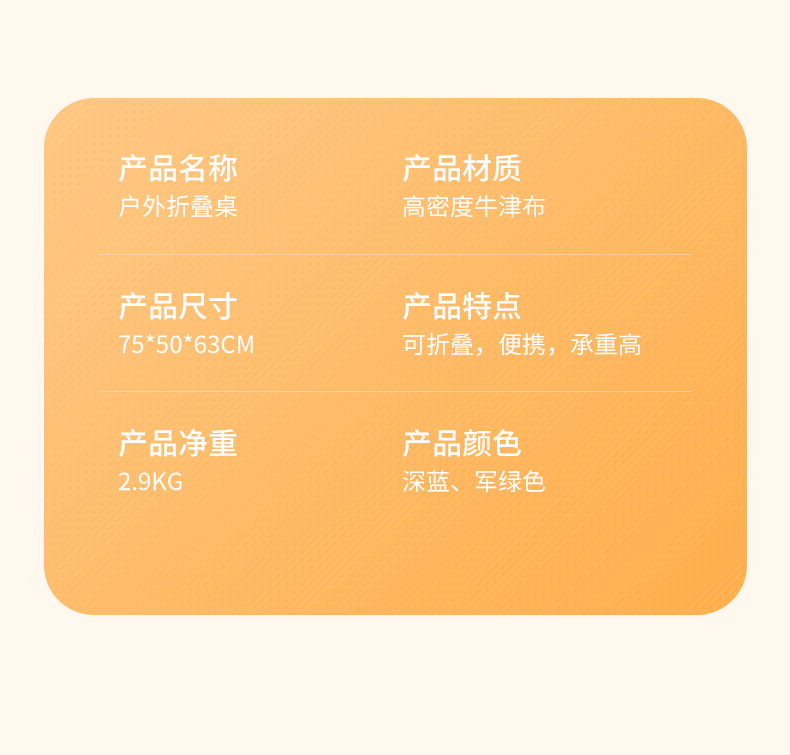 产品名称
户外折叠桌

产品材质
高密度牛津布

产品尺寸
75*50*63CM

产品特点
可折叠，便携，承重高

产品净重
2.9KG

产品颜色
深蓝、军绿色