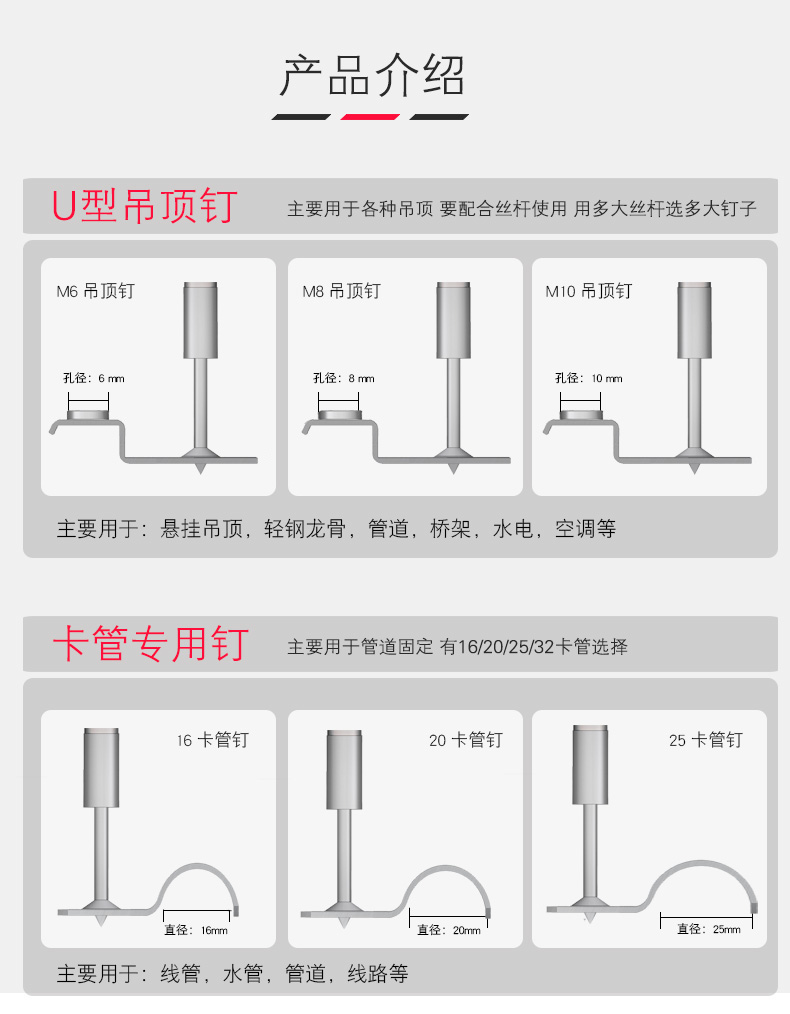 产品介绍

U型吊顶钉 主要用于各种吊顶 要配合丝杆使用 用多大丝杆选多大钉子

M6 吊顶钉

孔径：6 mm

M8 吊顶钉

孔径：8 mm

M10 吊顶钉

孔径：10 mm

主要用于：悬挂吊顶，轻钢龙骨，管道，桥架，水电，空调等

卡管专用钉 主要用于管道固定 有16/20/25/32卡管选择

16 卡管钉

直径：16mm

20 卡管钉

直径：20mm

25 卡管钉

直径：25mm

主要用于：线管，水管，管道，线路等