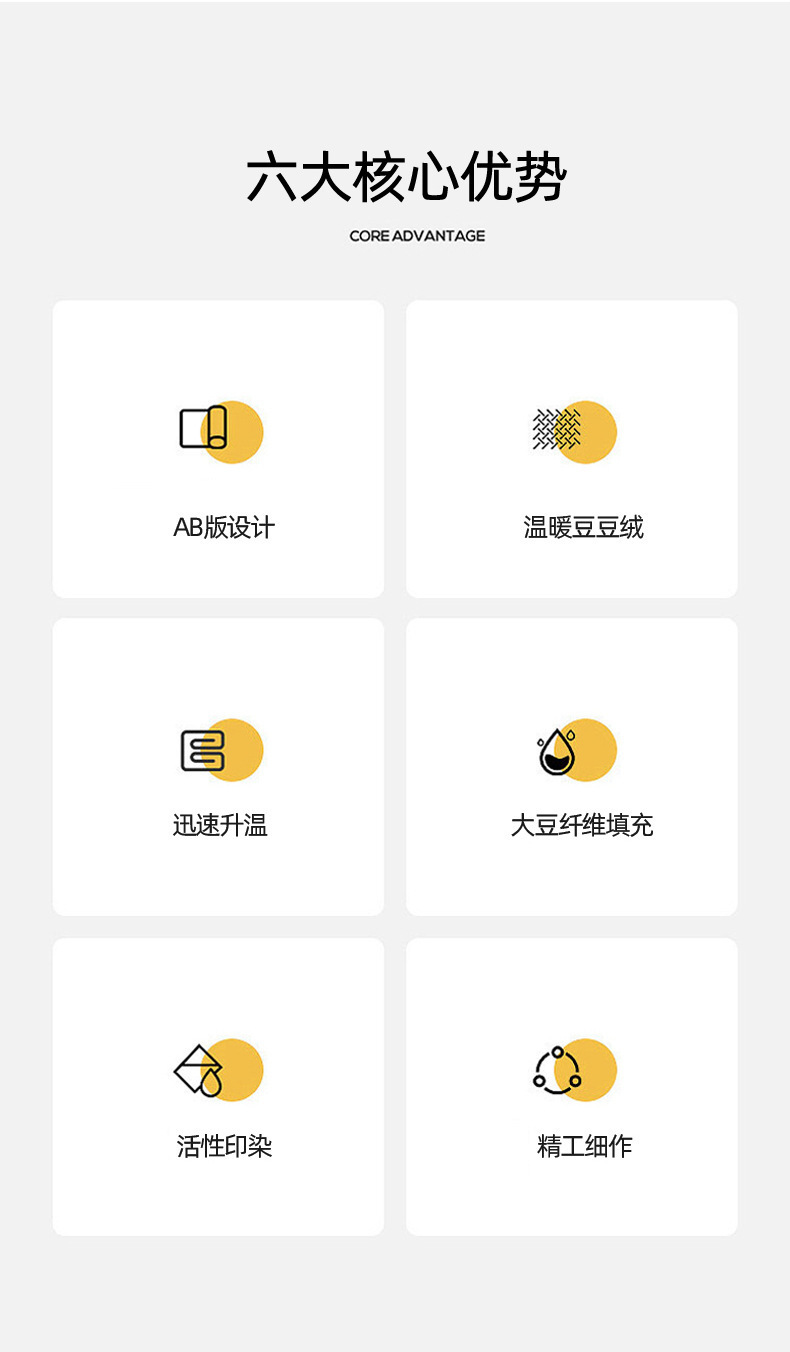 六大核心优势

CORE ADVANTAGE

AB版设计

温暖豆豆绒

迅速升温

大豆纤维填充

活性印染

精工细作