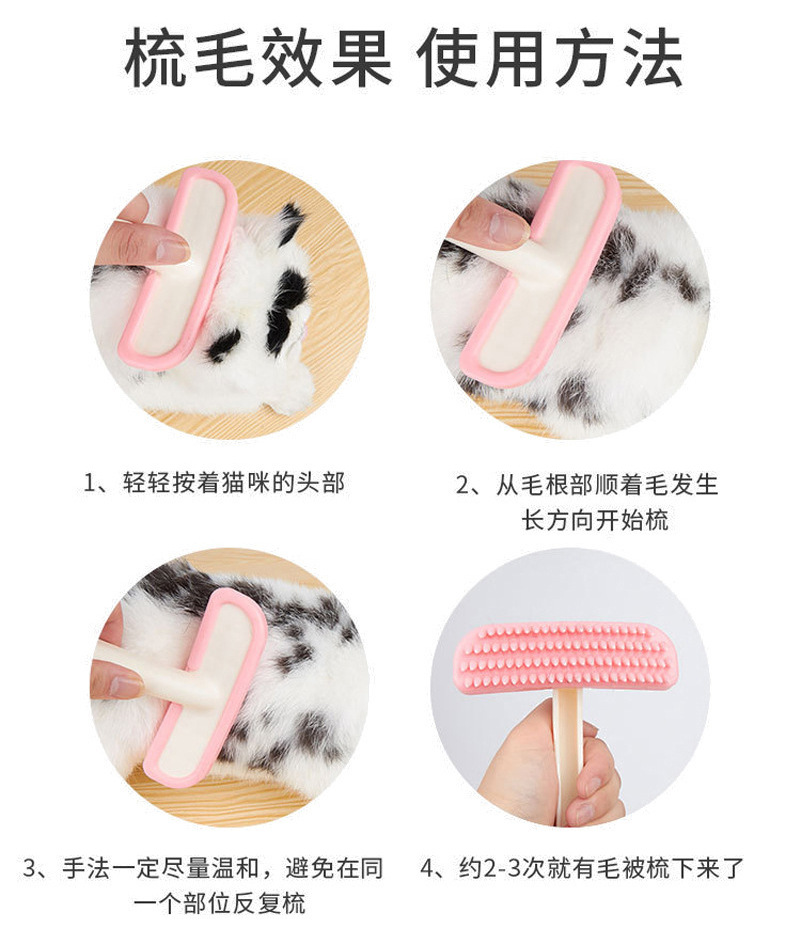 梳毛效果 使用方法

1、轻轻按着猫咪的头部

2、从毛根部顺着毛发生长方向开始梳

3、手法一定尽量温和，避免在同一个部位反复梳

4、约2-3次就有毛被梳下来了