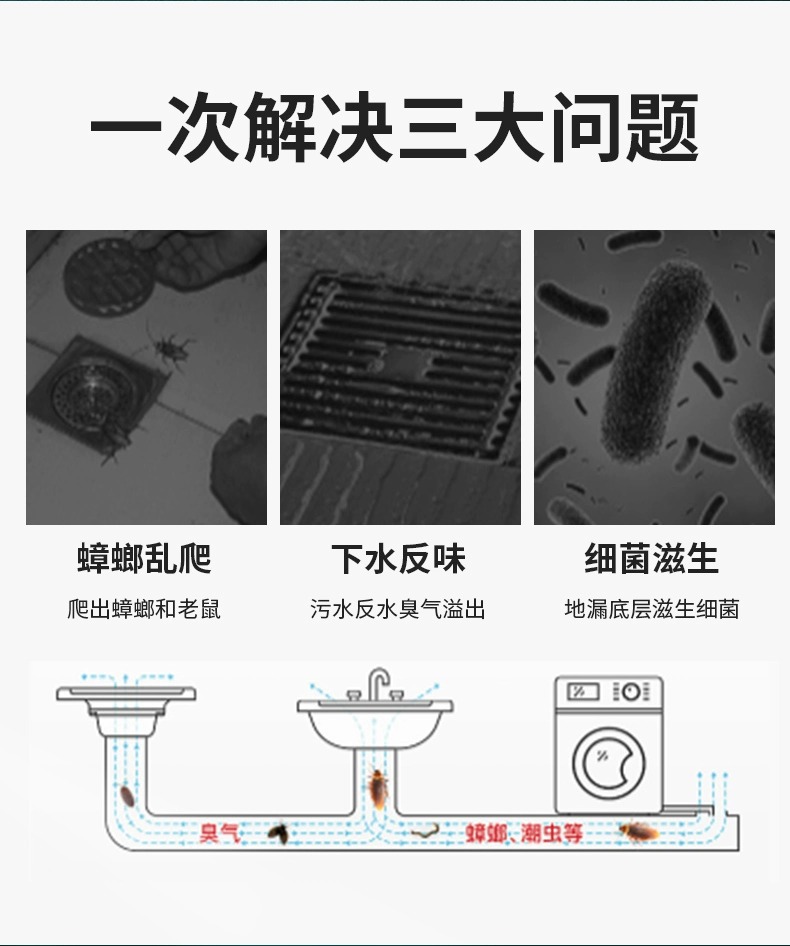 一次解决三大问题

蟑螂乱爬
爬出蟑螂和老鼠

下水反味
污水反水臭气溢出

细菌滋生
地漏底层滋生细菌

臭气
蟑螂、潮虫等