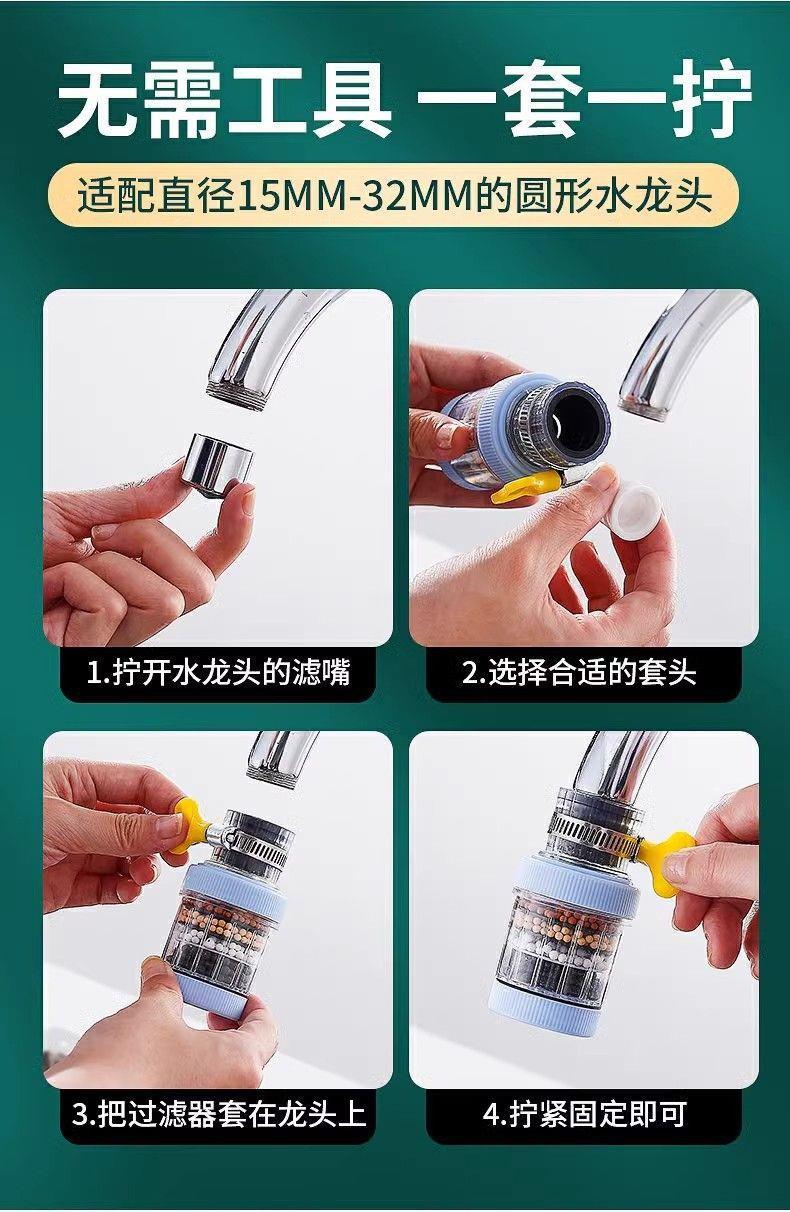 无需工具 一套一拧

适配直径15MM-32MM的圆形水龙头

1.拧开水龙头的滤嘴

2.选择合适的套头

3.把过滤器套在龙头上

4.拧紧固定即可