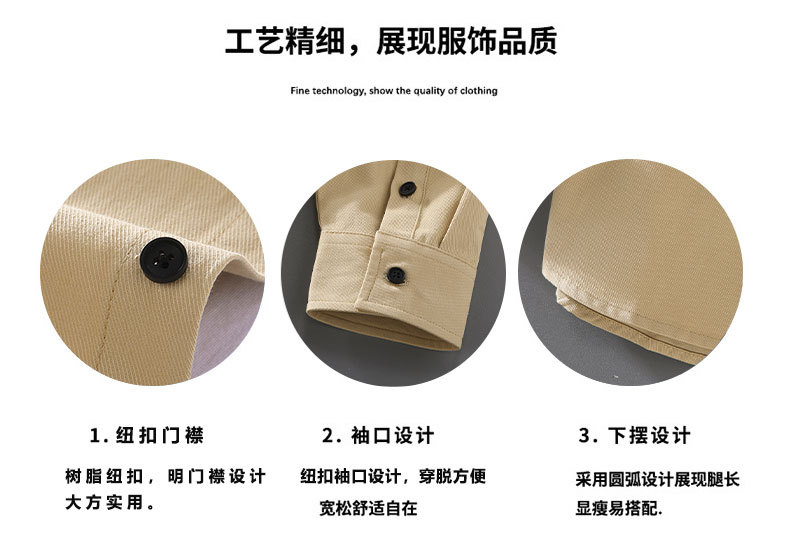 工艺精细，展现服饰品质

Fine technology, show the quality of clothing

1. 纽扣门襟

树脂纽扣，明门襟设计大方实用。

2. 袖口设计

纽扣袖口设计，穿脱方便宽松舒适自在

3. 下摆设计

采用圆弧设计展现腿长显瘦易搭配.