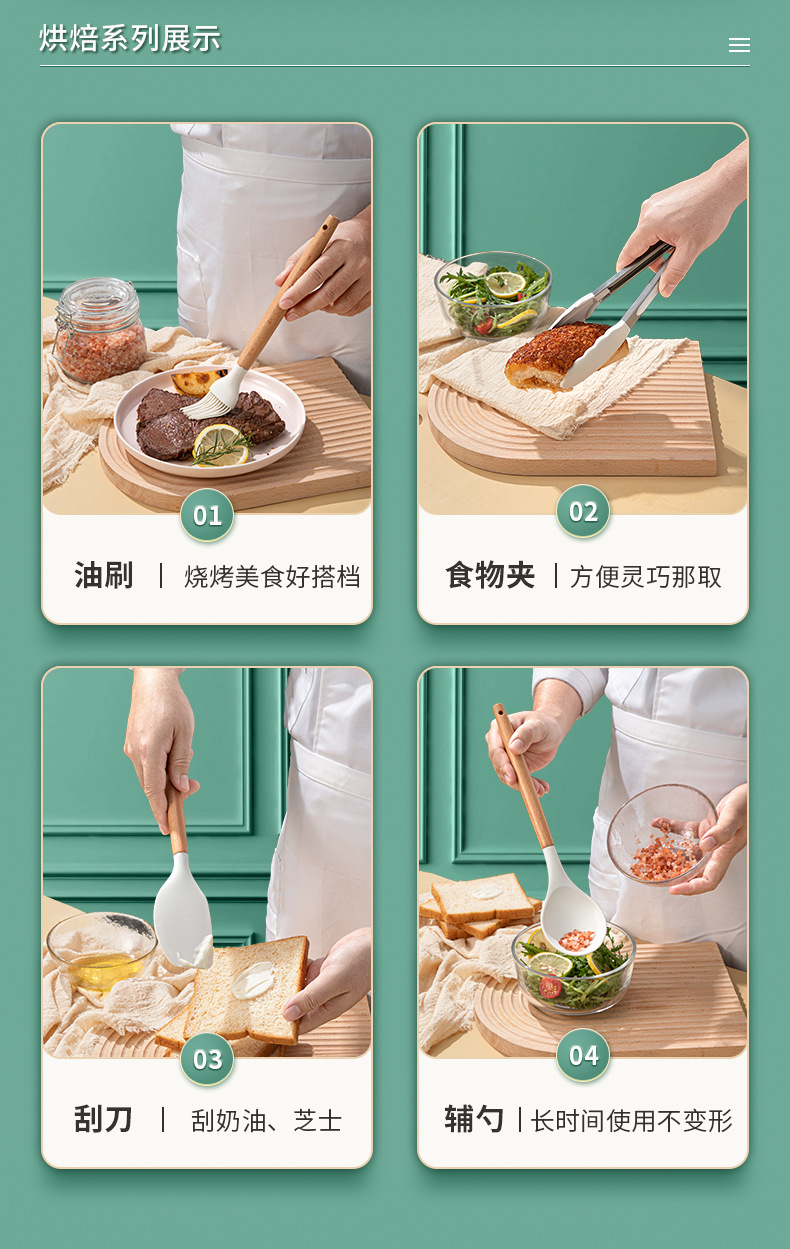 烘焙系列展示

01

油刷 | 烧烤美食好搭档

02

食物夹 | 方便灵巧那取

03

刮刀 | 刮奶油、芝士

04

辅勺 | 长时间使用不变形