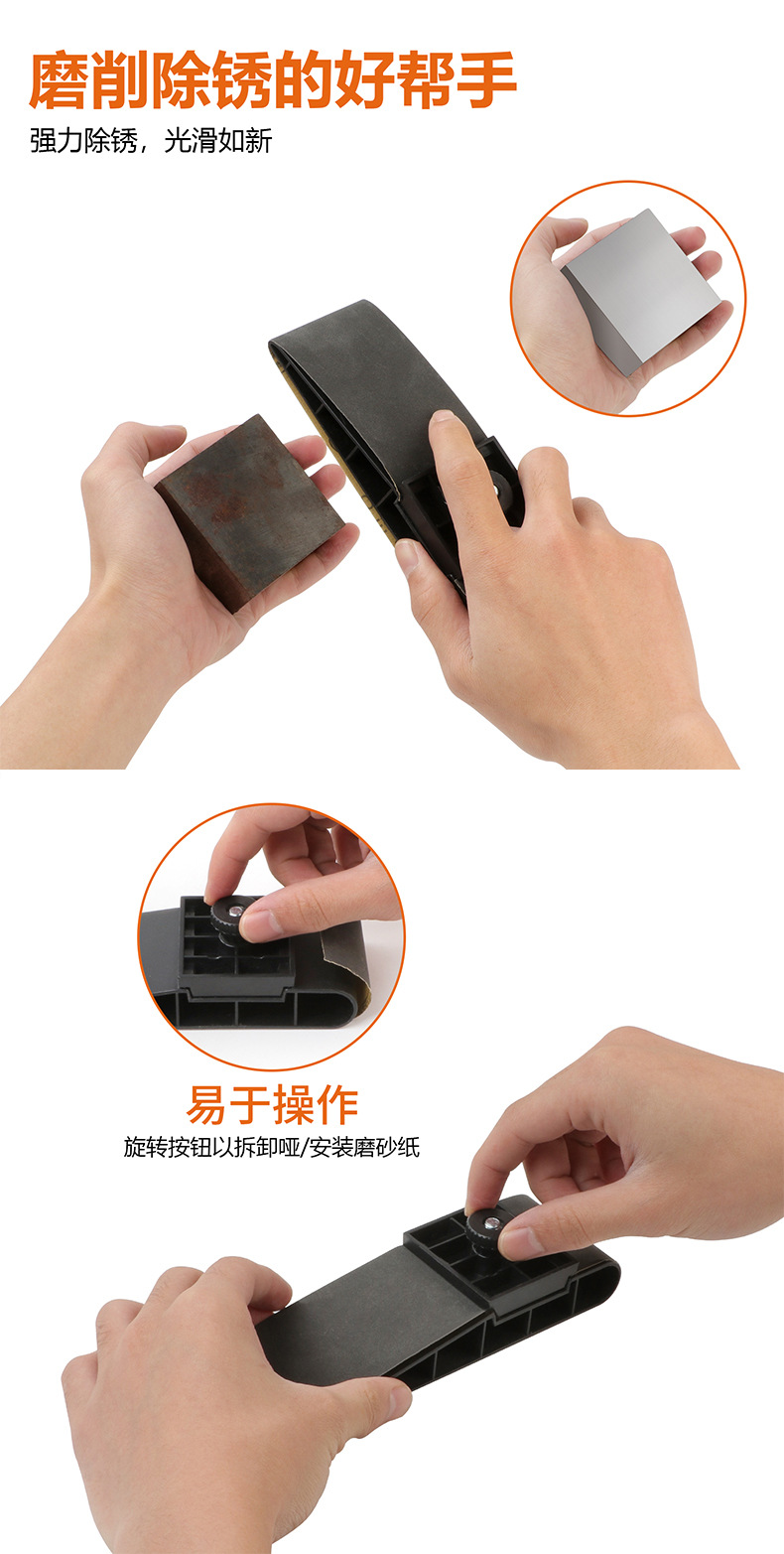 磨削除锈的好帮手
强力除锈，光滑如新

易于操作
旋转按钮以拆卸哑/安装磨砂纸