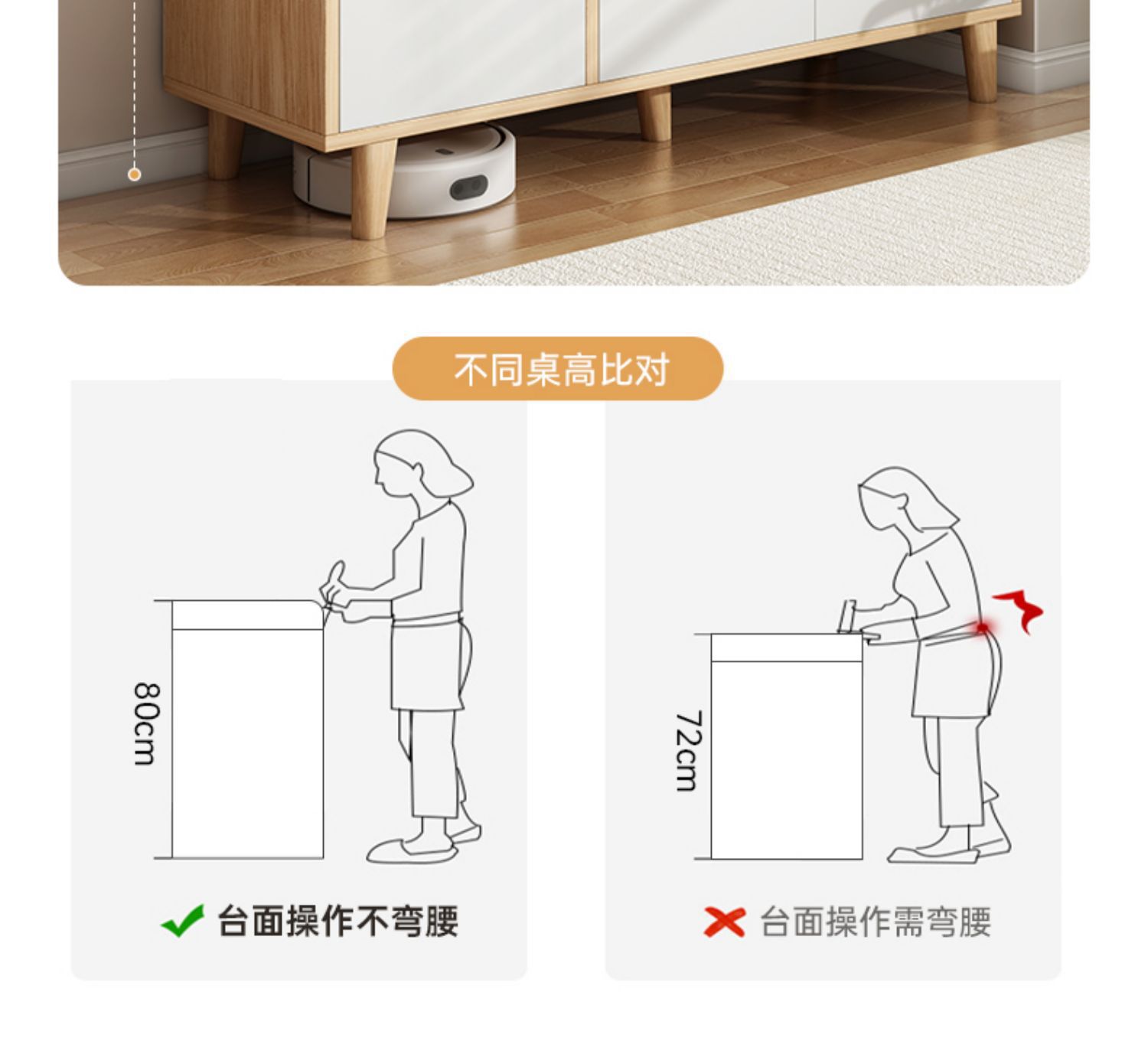 不同桌高比对

80cm

台面操作不弯腰

72cm

台面操作需弯腰