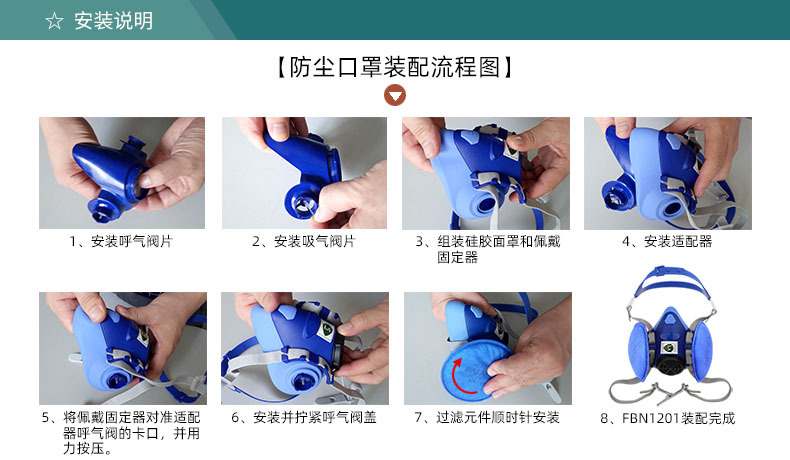 ☆ 安装说明

【防尘口罩装配流程图】

1、安装呼气阀片

2、安装吸气阀片

3、组装硅胶面罩和佩戴固定器

4、安装适配器

5、将佩戴固定器对准适配器呼气阀的卡口，并用力按压。

6、安装并拧紧呼气阀盖

7、过滤元件顺时针安装

8、FBN1201装配完成