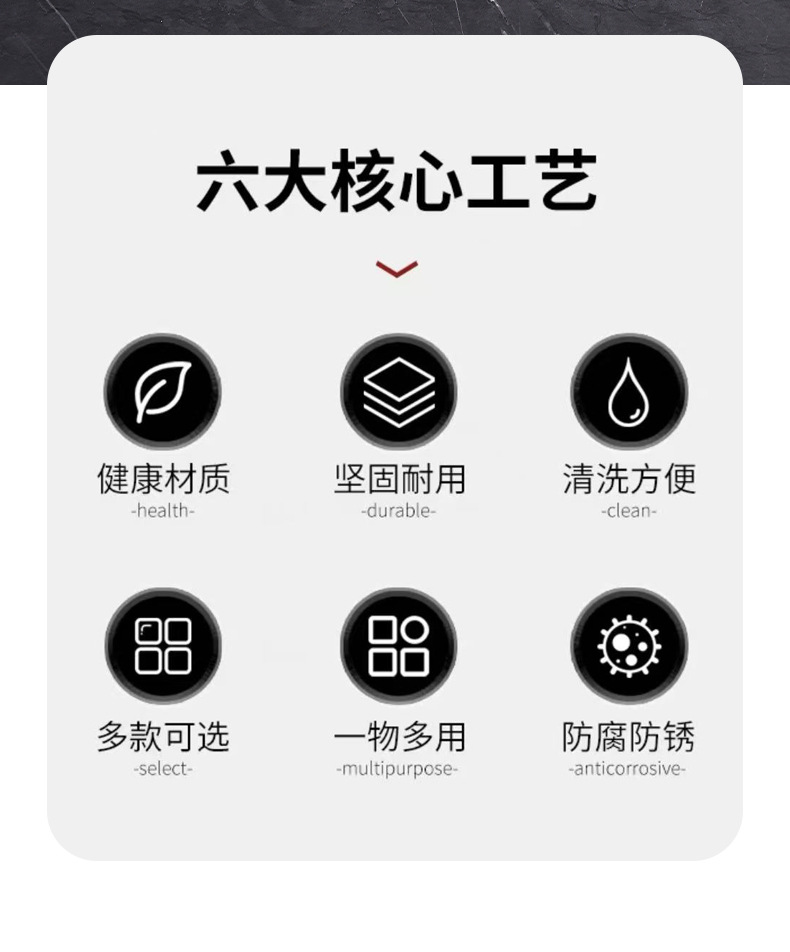 六大核心工艺

健康材质
-health-

坚固耐用
-durable-

清洗方便
-clean-

多款可选
-select-

一物多用
-multipurpose-

防腐防锈
-anticorrosive-