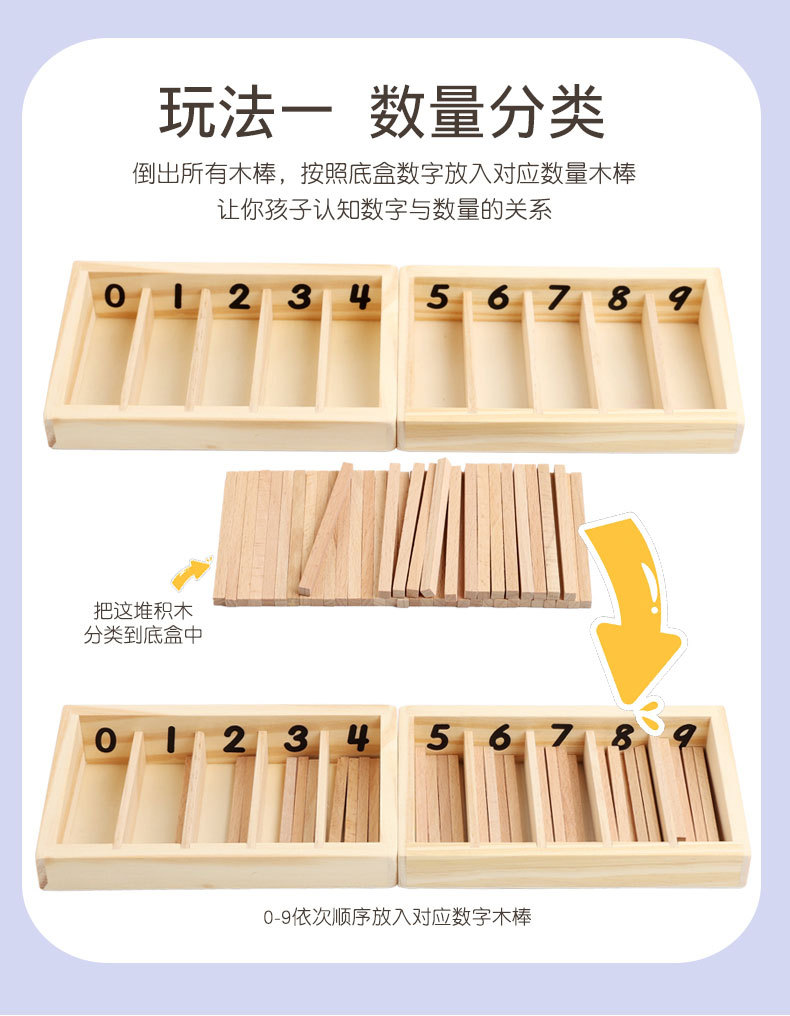 玩法一 数量分类

倒出所有木棒，按照底盒数字放入对应数量木棒
让你孩子认知数字与数量的关系

0 1 2 3 4 5 6 7 8 9

把这堆积木
分类到底盒中

0 1 2 3 4 5 6 7 8 9

0-9依次顺序放入对应数字木棒