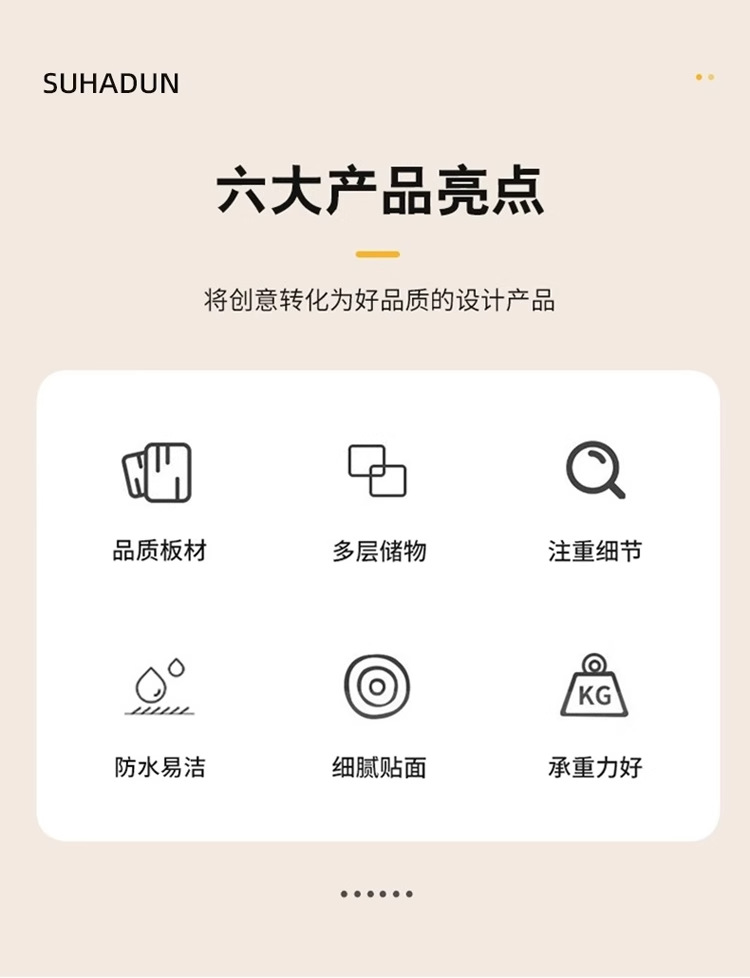 SUHADUN

六大产品亮点

将创意转化为好品质的设计产品

品质板材

多层储物

注重细节

防水易洁

细腻贴面

KG

承重力好