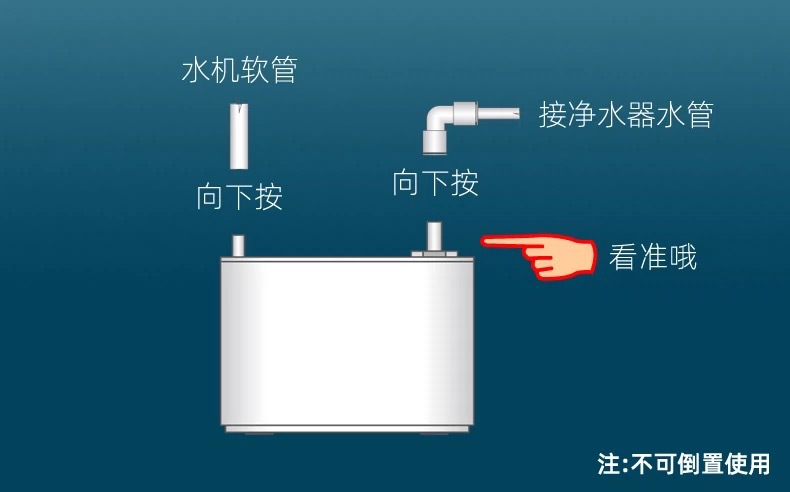 水机软管

接净水器水管

向下按

向下按

看准哦

注:不可倒置使用