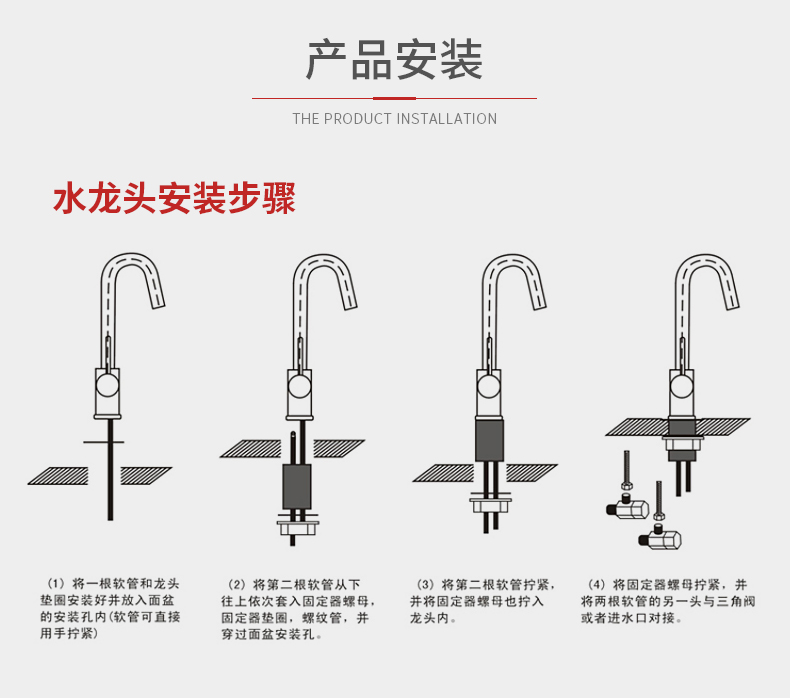 产品安装

THE PRODUCT INSTALLATION

水龙头安装步骤

（1）将一根软管和龙头垫圈安装好并放入面盆的安装孔内(软管可直接用手拧紧)

（2）将第二根软管从下往上依次套入固定器螺母，固定器垫圈，螺纹管，并穿过面盆安装孔。

（3）将第二根软管拧紧，并将固定器螺母也拧入龙头内。

（4）将固定器螺母拧紧，并将两根软管的另一头与三角阀或者进水口对接。