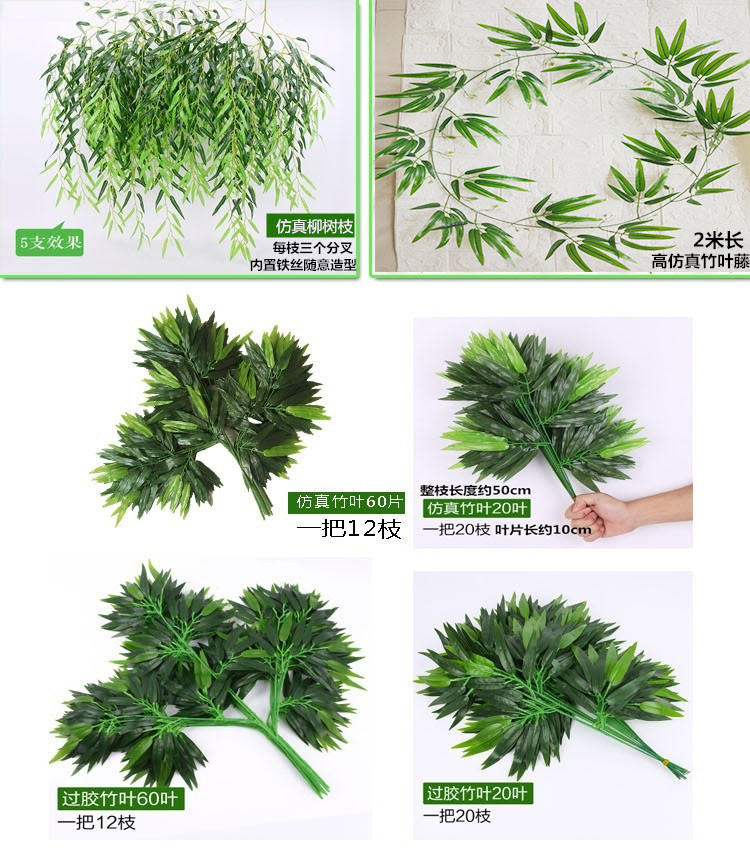 5支效果

仿真柳树枝
每枝三个分叉
内置铁丝随意造型

2米长
高仿真竹叶藤

仿真竹叶60片
一把12枝

整枝长度约50cm
仿真竹叶20叶
一把20枝 叶片长约10cm

过胶竹叶60叶
一把12枝

过胶竹叶20叶
一把20枝