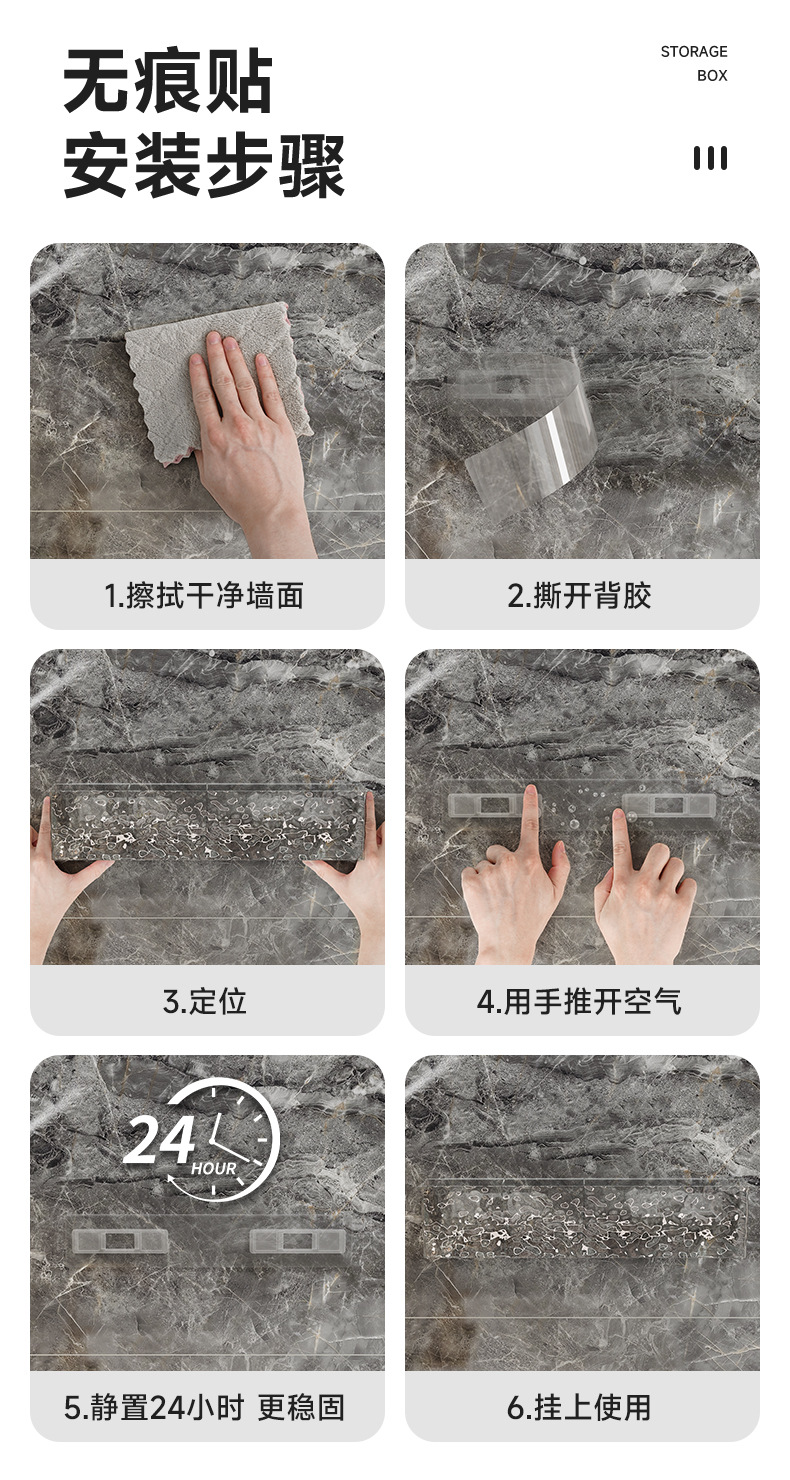 无痕贴
安装步骤

STORAGE
BOX

1.擦拭干净墙面

2.撕开背胶

3.定位

4.用手推开空气

24 HOUR

5.静置24小时 更稳固

6.挂上使用