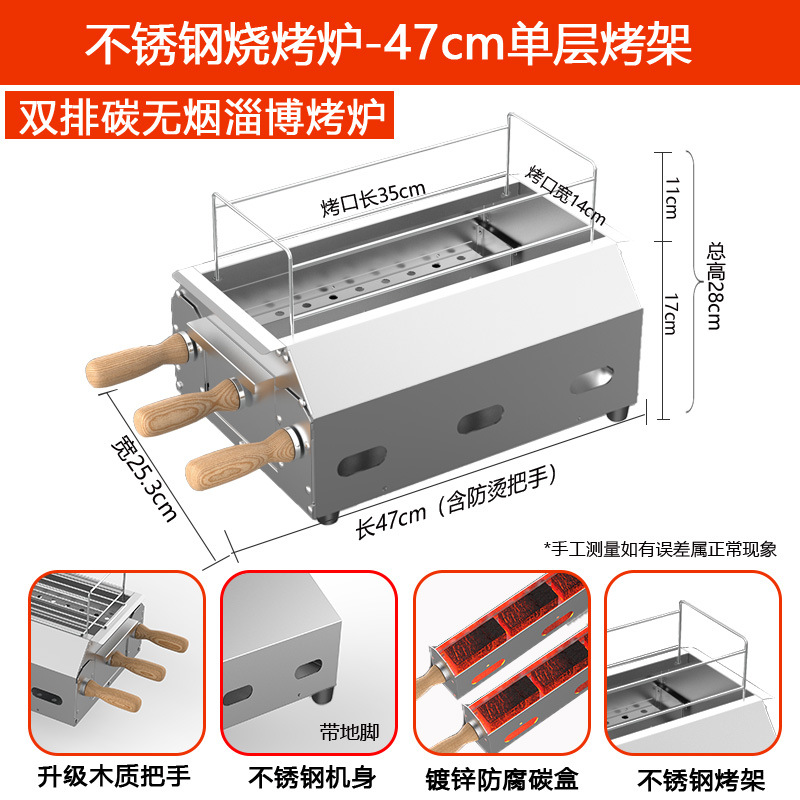 不锈钢烧烤炉-47cm单层烤架

双排碳无烟淄博烤炉

烤口长35cm

烤口宽14cm

11cm

17cm

总高28cm

宽25.3cm

长47cm（含防烫把手）

*手工测量如有误差属正常现象

带地脚

升级木质把手

不锈钢机身

镀锌防腐碳盒

不锈钢烤架